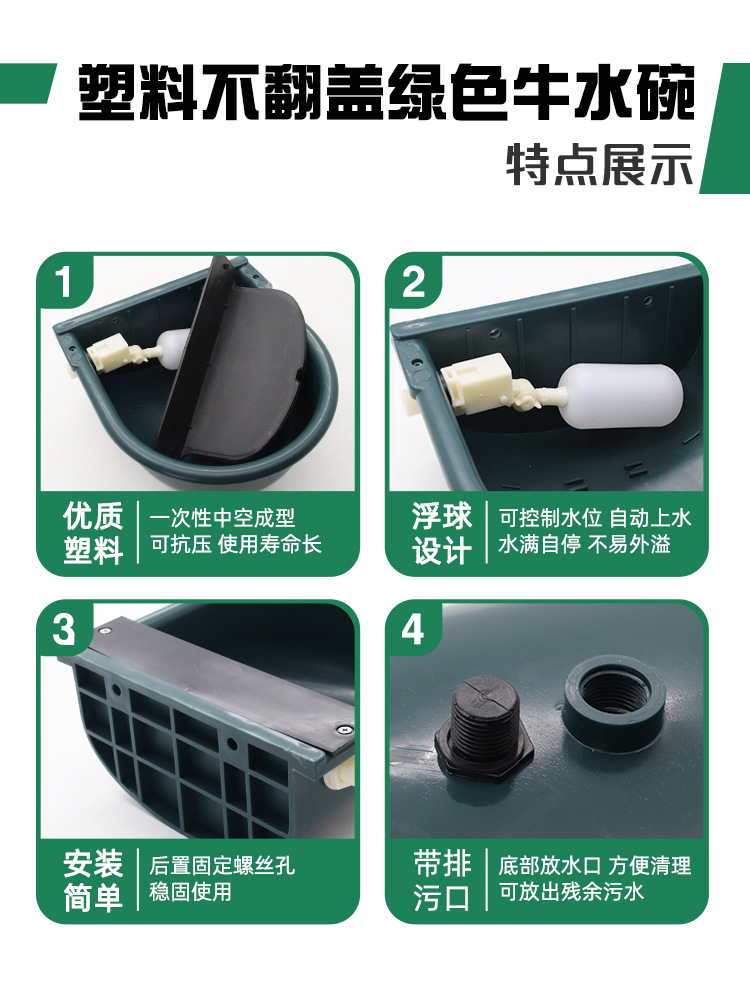 塑料不翻盖绿色牛水碗

特点展示

1

优质塑料

一次性中空成型
可抗压 使用寿命长

2

浮球设计

可控制水位 自动上水
水满自停 不易外溢

3

安装简单

后置固定螺丝孔
稳固使用

4

带排污口

底部放水口 方便清理
可放出残余污水