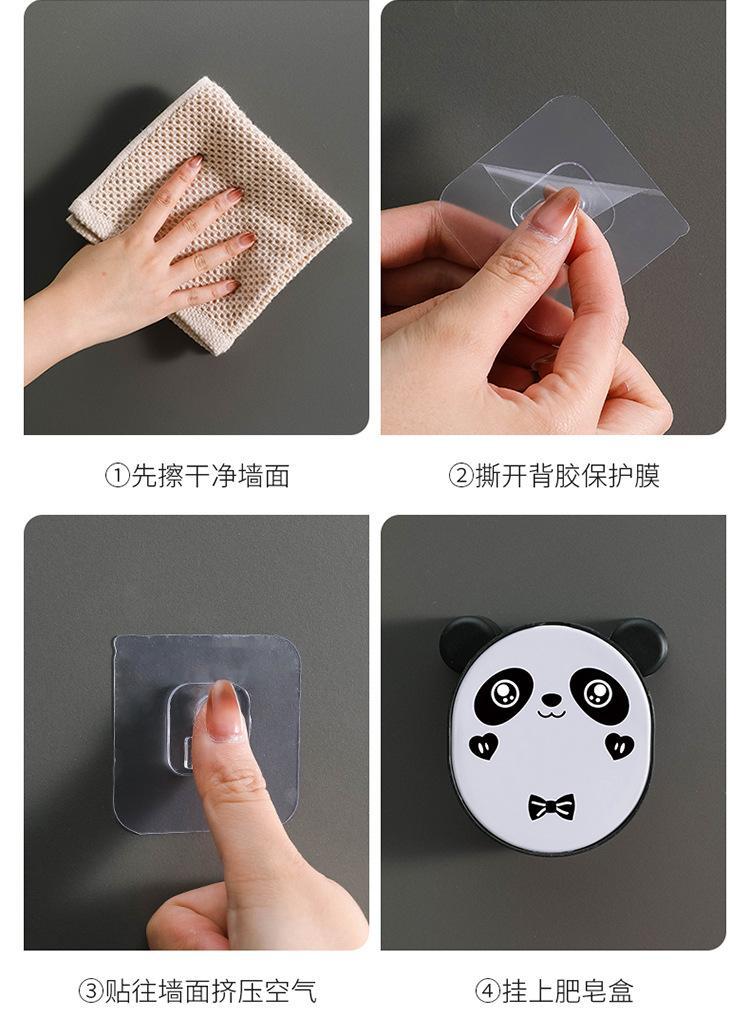 ①先擦干净墙面

②撕开背胶保护膜

③贴往墙面挤压空气

④挂上肥皂盒