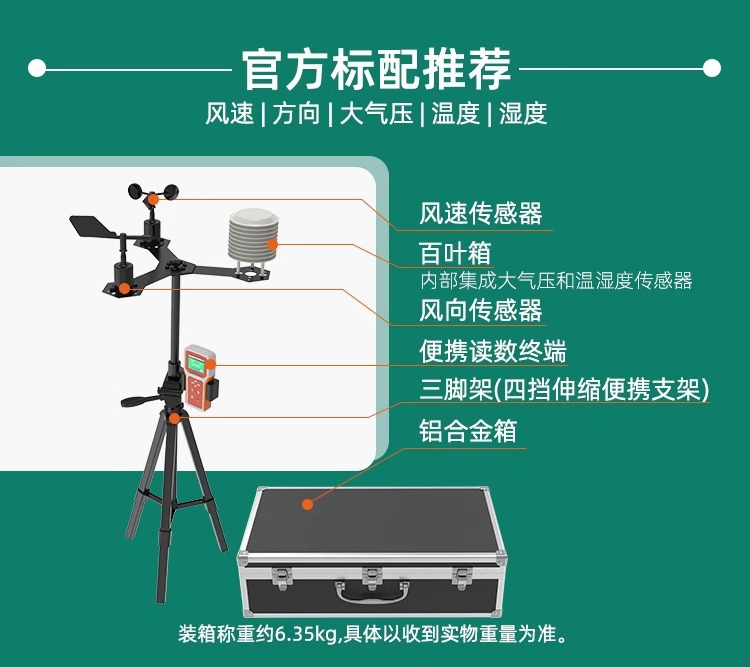 官方标配推荐

风速 | 方向 | 大气压 | 温度 | 湿度

风速传感器

百叶箱
内部集成大气压和温湿度传感器

风向传感器

便携读数终端

三脚架(四挡伸缩便携支架)

铝合金箱

装箱称重约6.35kg,具体以收到实物重量为准。