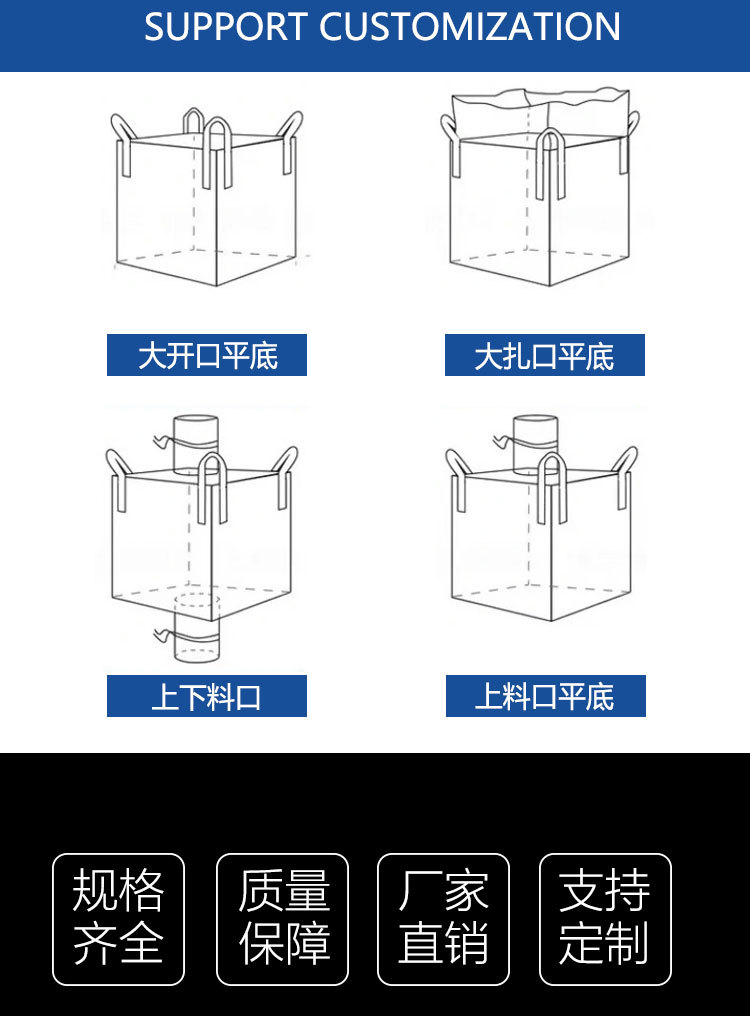 SUPPORT CUSTOMIZATION

大开口平底

大扎口平底

上下料口

上料口平底

规格齐全

质量保障

厂家直销

支持定制