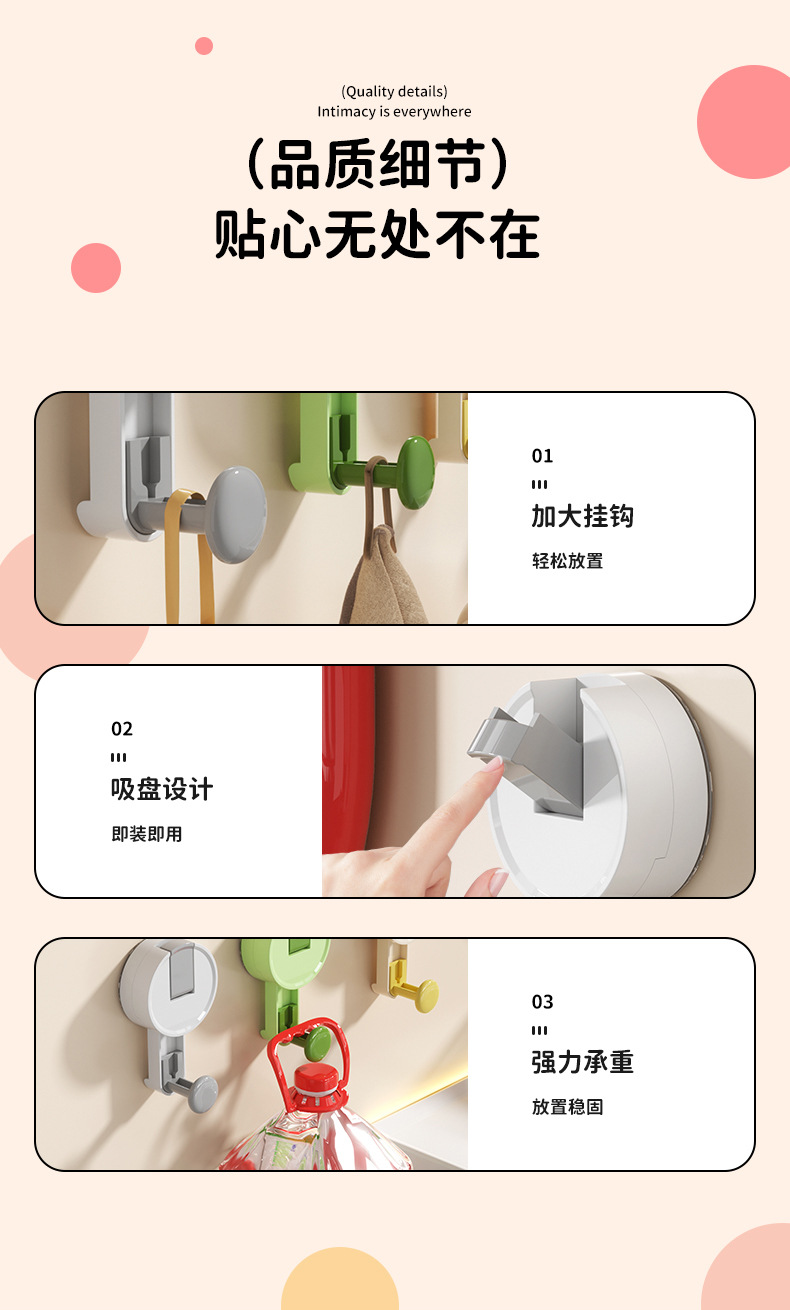 (Quality details)
Intimacy is everywhere

（品质细节）
贴心无处不在

01
加大挂钩
轻松放置

02
吸盘设计
即装即用

03
强力承重
放置稳固