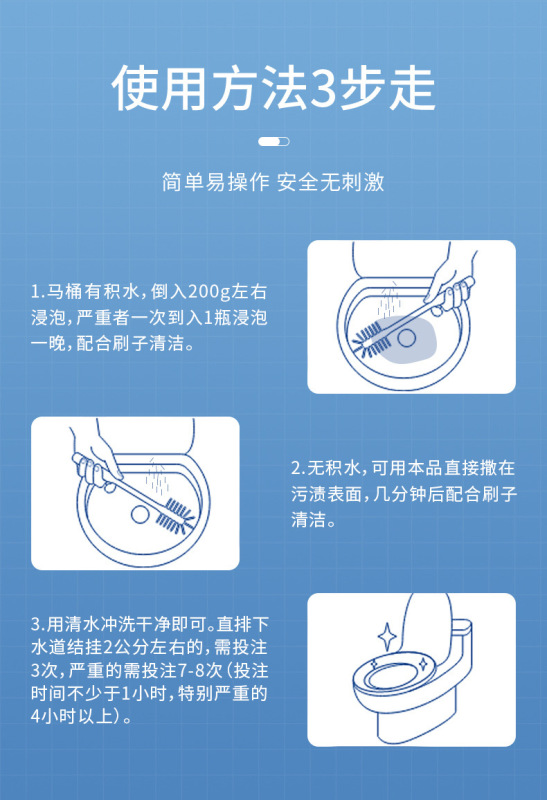 使用方法3步走

简单易操作 安全无刺激

1.马桶有积水，倒入200g左右浸泡，严重者一次到入1瓶浸泡一晚，配合刷子清洁。

2.无积水，可用本品直接撒在污渍表面，几分钟后配合刷子清洁。

3.用清水冲洗干净即可。直排下水道结挂2公分左右的，需投注3次，严重的需投注7-8次（投注时间不少于1小时，特别严重的4小时以上）。