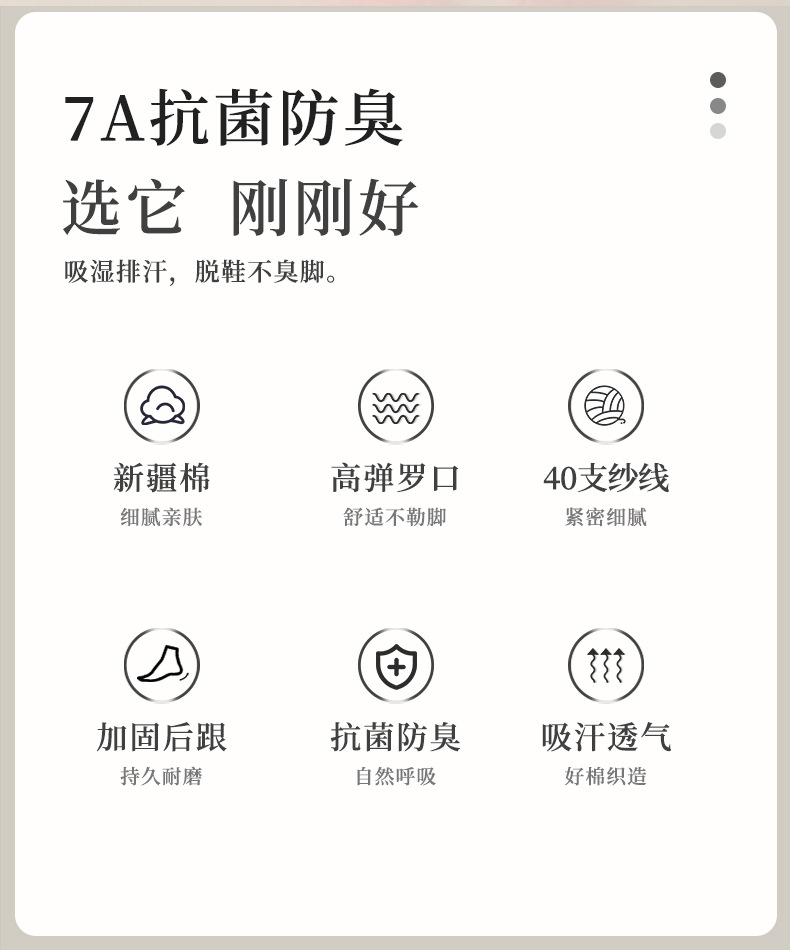 7A抗菌防臭

选它 刚刚好

吸湿排汗，脱鞋不臭脚。

新疆棉
细腻亲肤

高弹罗口
舒适不勒脚

40支纱线
紧密细腻

加固后跟
持久耐磨

抗菌防臭
自然呼吸

吸汗透气
好棉织造