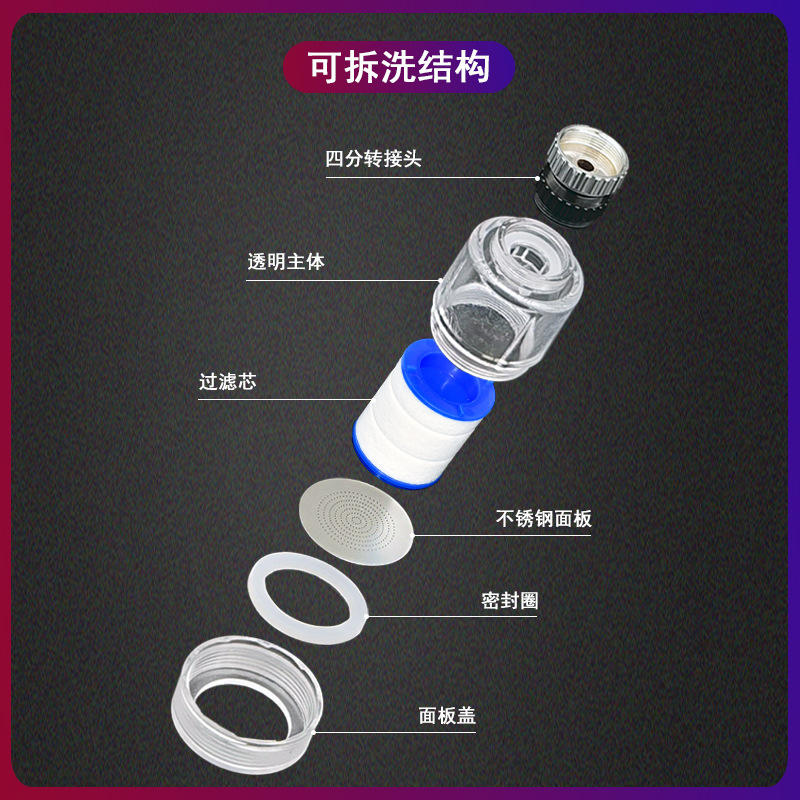 可拆洗结构

四分转接头

透明主体

过滤芯

不锈钢面板

密封圈

面板盖