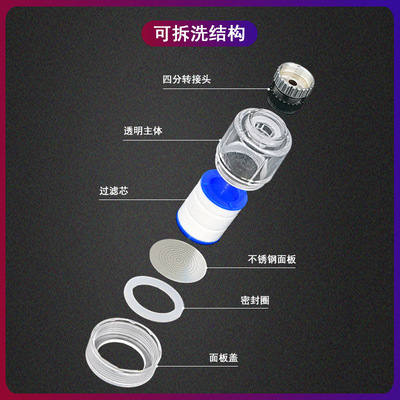 可拆洗结构

四分转接头

透明主体

过滤芯

不锈钢面板

密封圈

面板盖