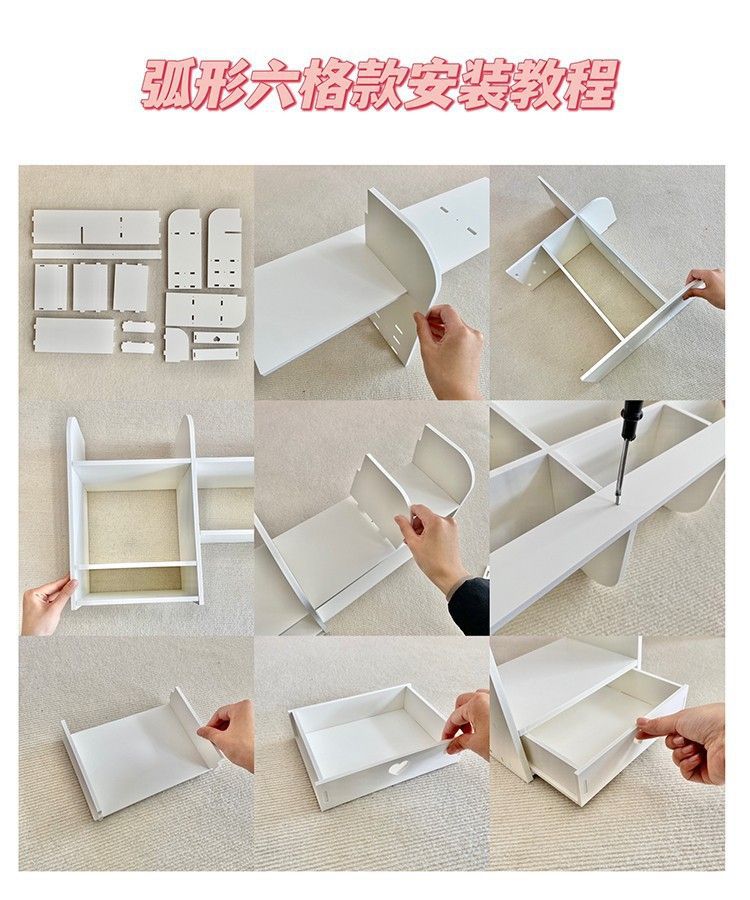 弧形六格款安装教程