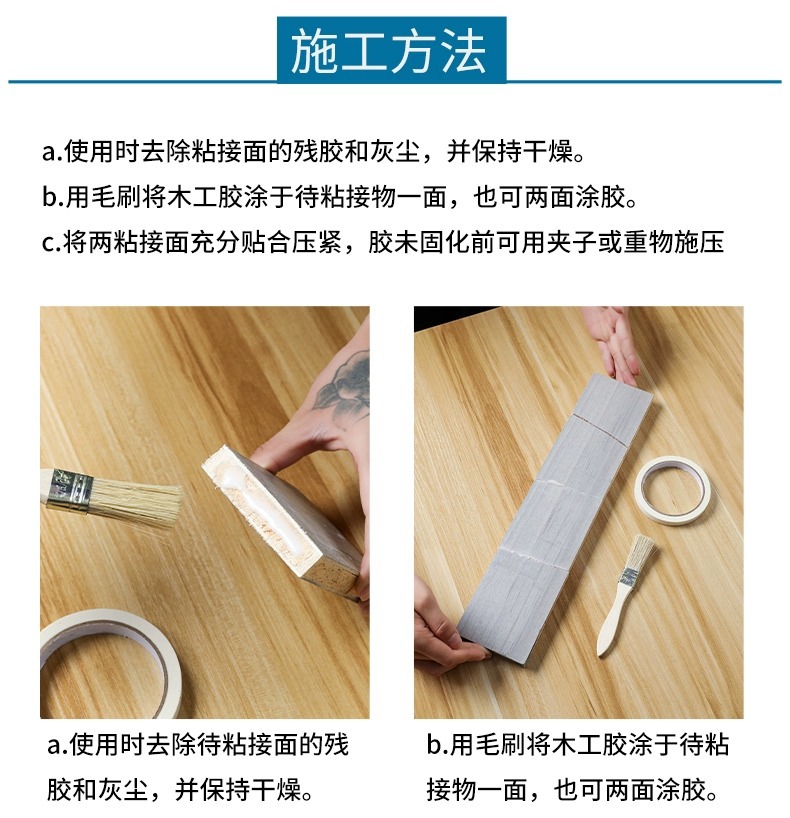 施工方法

a.使用时去除粘接面的残胶和灰尘，并保持干燥。
b.用毛刷将木工胶涂于待粘接物一面，也可两面涂胶。
c.将两粘接面充分贴合压紧，胶未固化前可用夹子或重物施压

a.使用时去除待粘接面的残胶和灰尘，并保持干燥。

b.用毛刷将木工胶涂于待粘接物一面，也可两面涂胶。