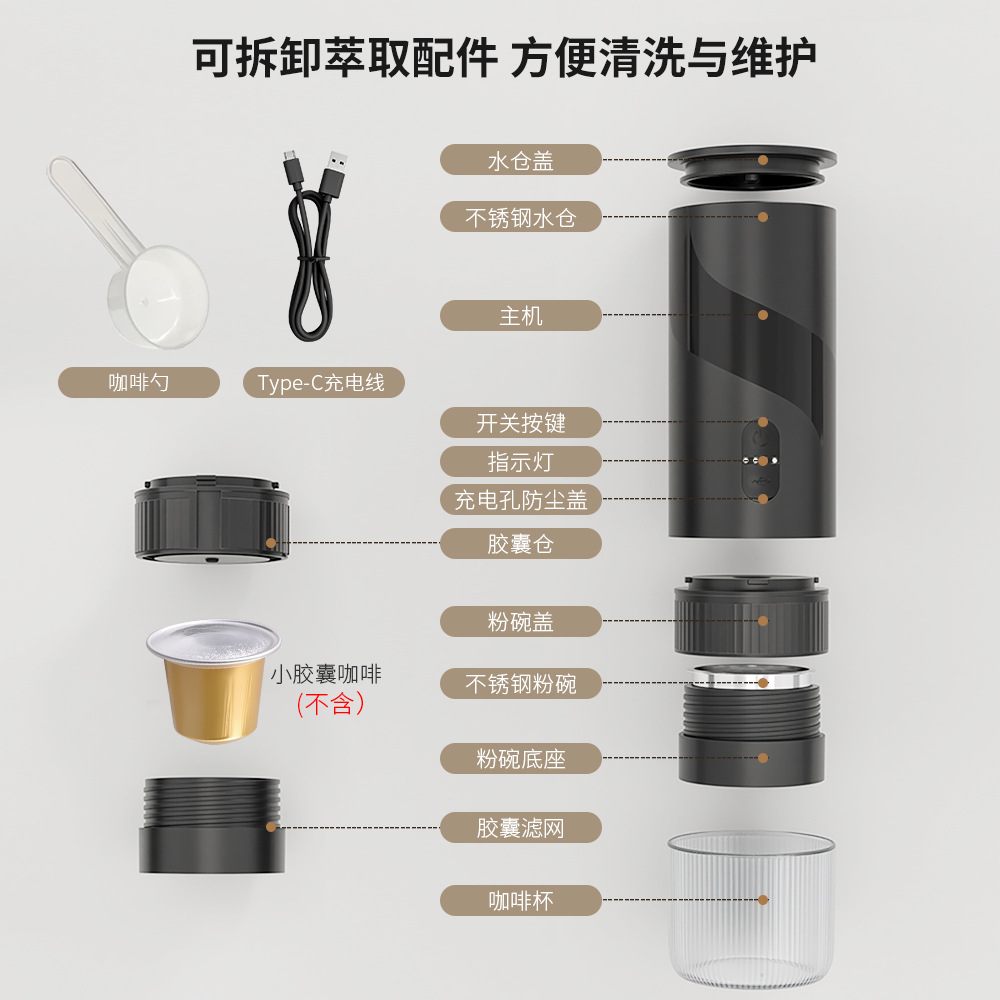 可拆卸萃取配件 方便清洗与维护

咖啡勺

Type-C充电线

水仓盖

不锈钢水仓

主机

开关按键

指示灯

充电孔防尘盖

胶囊仓

粉碗盖

小胶囊咖啡
（不含）

不锈钢粉碗

粉碗底座

胶囊滤网

咖啡杯