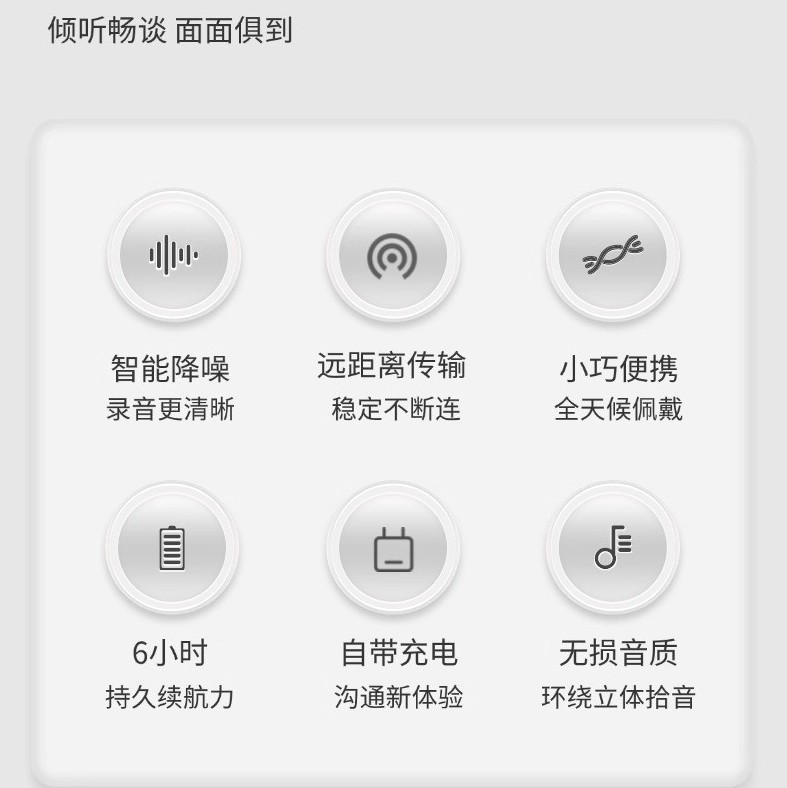 倾听畅谈 面面俱到

智能降噪
录音更清晰

远距离传输
稳定不断连

小巧便携
全天候佩戴

6小时
持久续航力

自带充电
沟通新体验

无损音质
环绕立体拾音