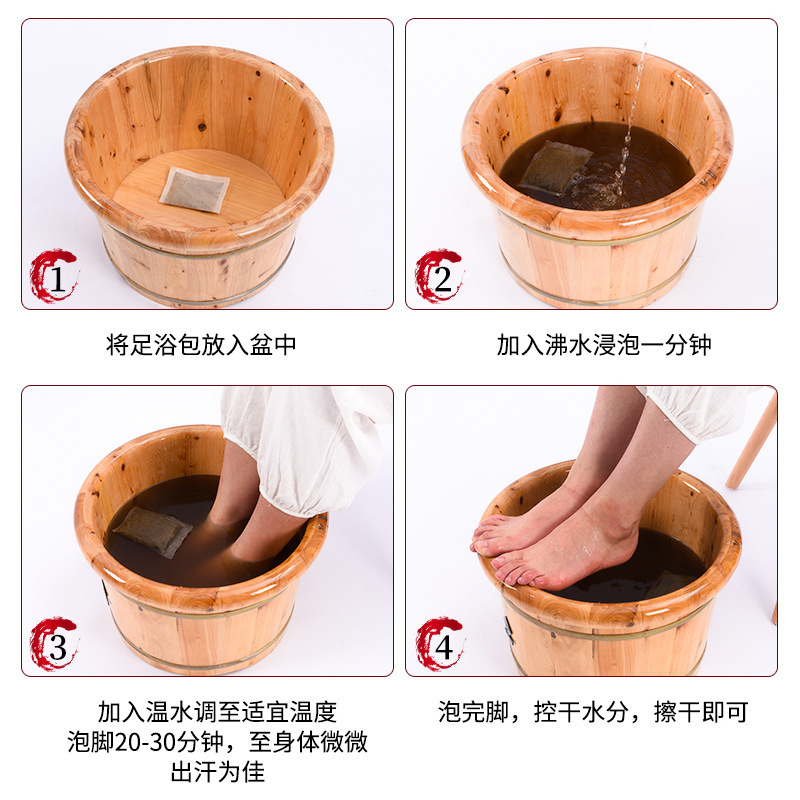 1

将足浴包放入盆中

2

加入沸水浸泡一分钟

3

加入温水调至适宜温度
泡脚20-30分钟，至身体微微出汗为佳

4

泡完脚，控干水分，擦干即可