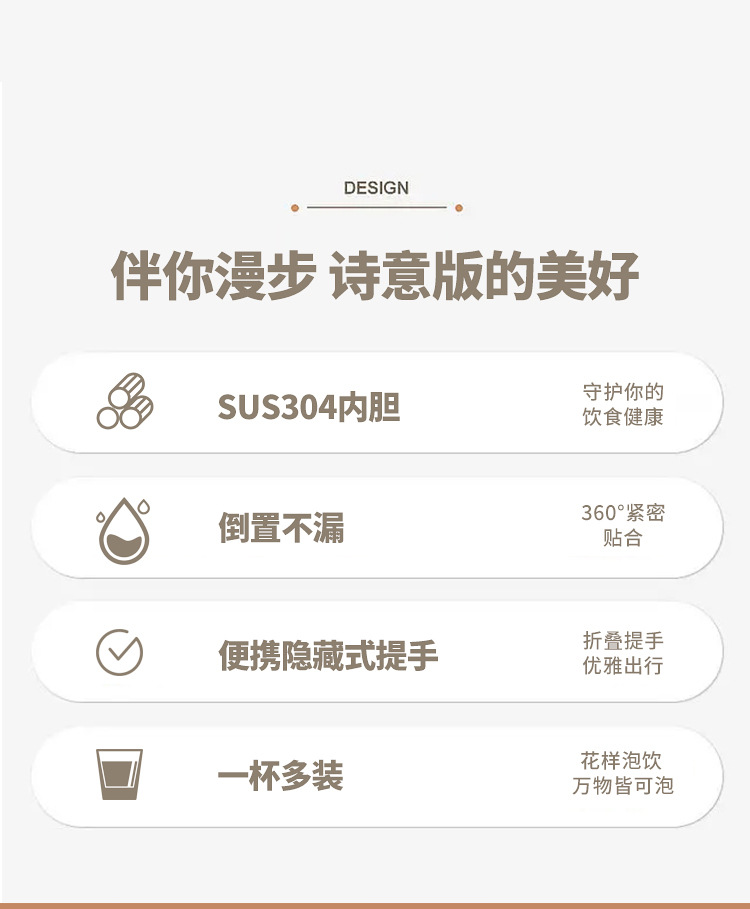 DESIGN

伴你漫步 诗意版的美好

SUS304内胆

守护你的
饮食健康

倒置不漏

360°紧密
贴合

便携隐藏式提手

折叠提手
优雅出行

一杯多装

花样泡饮
万物皆可泡