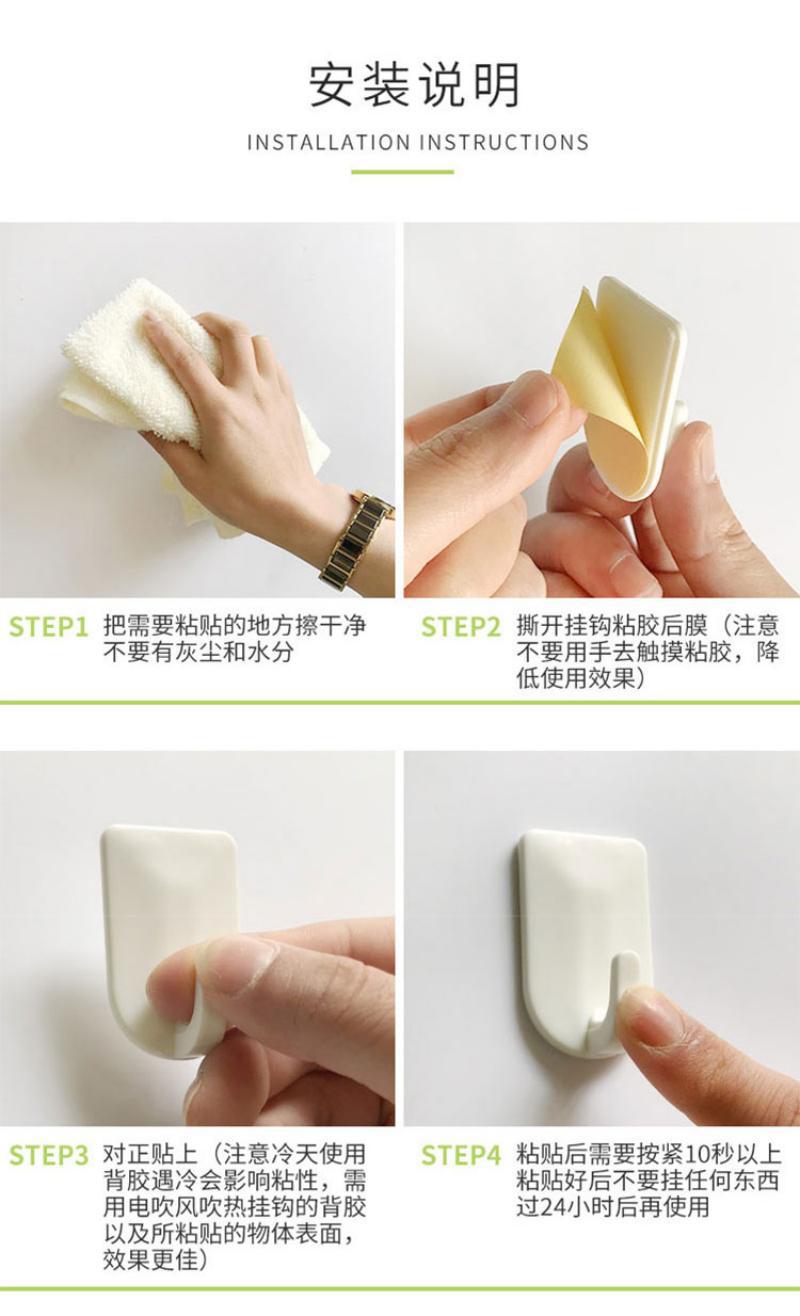 安装说明

INSTALLATION INSTRUCTIONS

STEP1 把需要粘贴的地方擦干净不要有灰尘和水分

STEP2 撕开挂钩粘胶后膜（注意不要用手去触摸粘胶，降低使用效果）

STEP3 对正贴上（注意冷天使用背胶遇冷会影响粘性，需用电吹风吹热挂钩的背胶以及所粘贴的物体表面，效果更佳）

STEP4 粘贴后需要按紧10秒以上粘贴好后不要挂任何东西过24小时后再使用