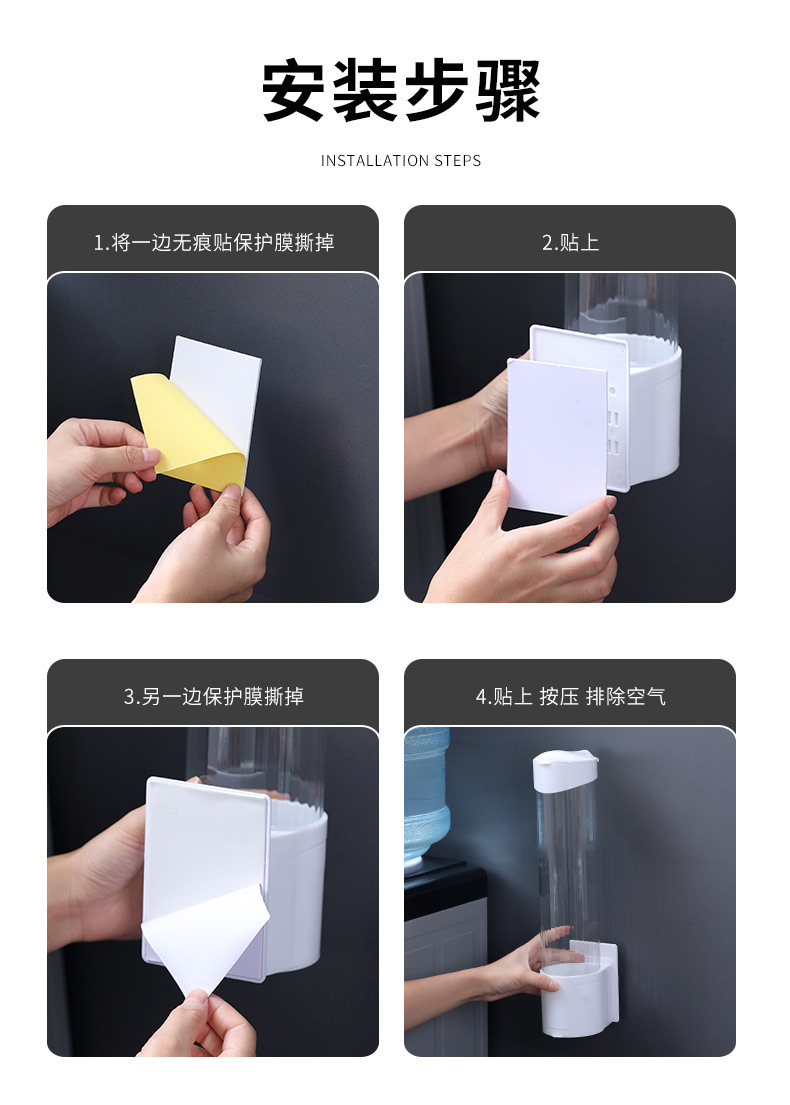 安装步骤

INSTALLATION STEPS

1.将一边无痕贴保护膜撕掉

2.贴上

3.另一边保护膜撕掉

4.贴上 按压 排除空气