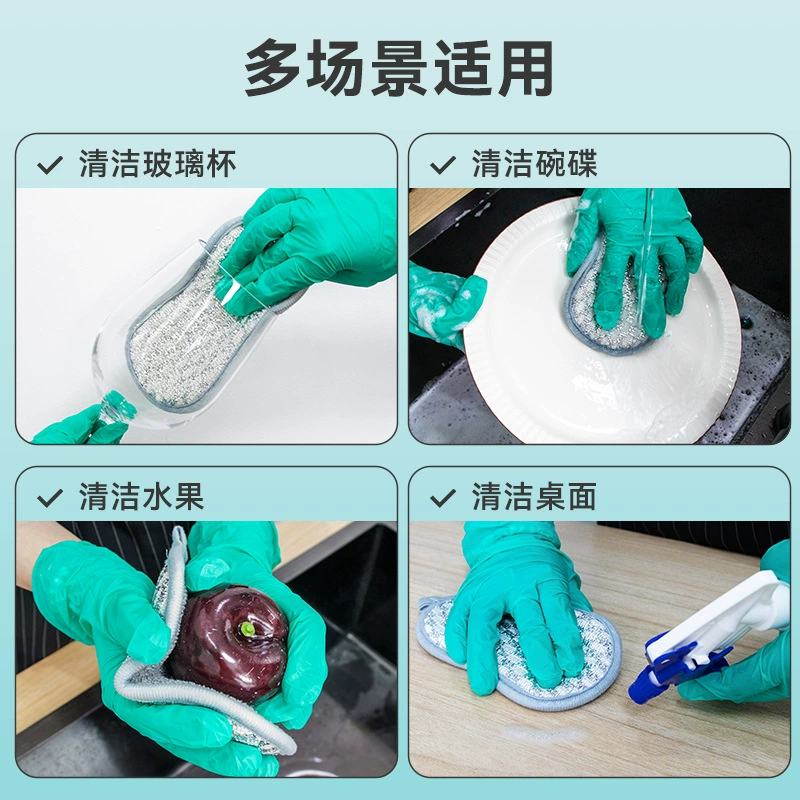 多场景适用

✓ 清洁玻璃杯

✓ 清洁碗碟

✓ 清洁水果

✓ 清洁桌面