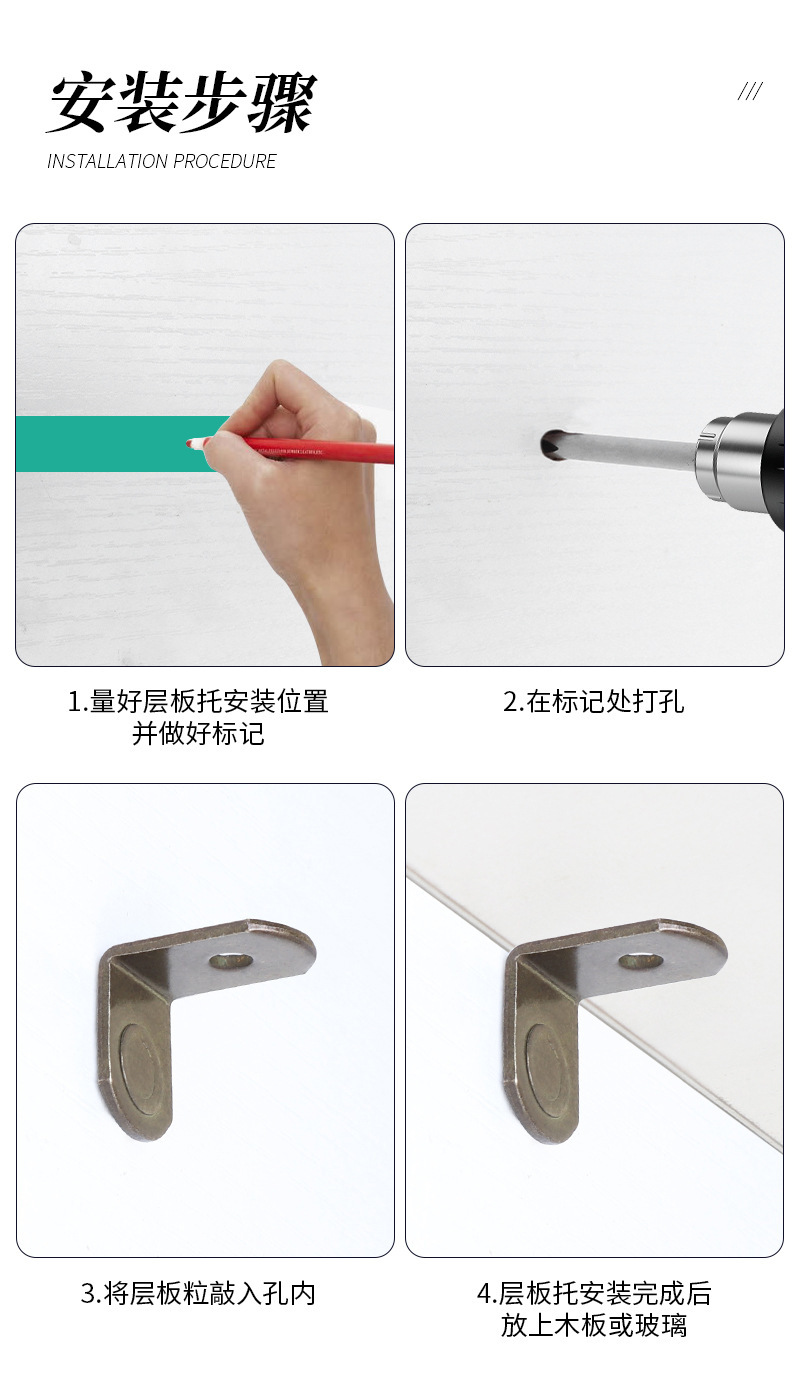 安装步骤
INSTALLATION PROCEDURE

///

1.量好层板托安装位置并做好标记

2.在标记处打孔

3.将层板粒敲入孔内

4.层板托安装完成后放上木板或玻璃