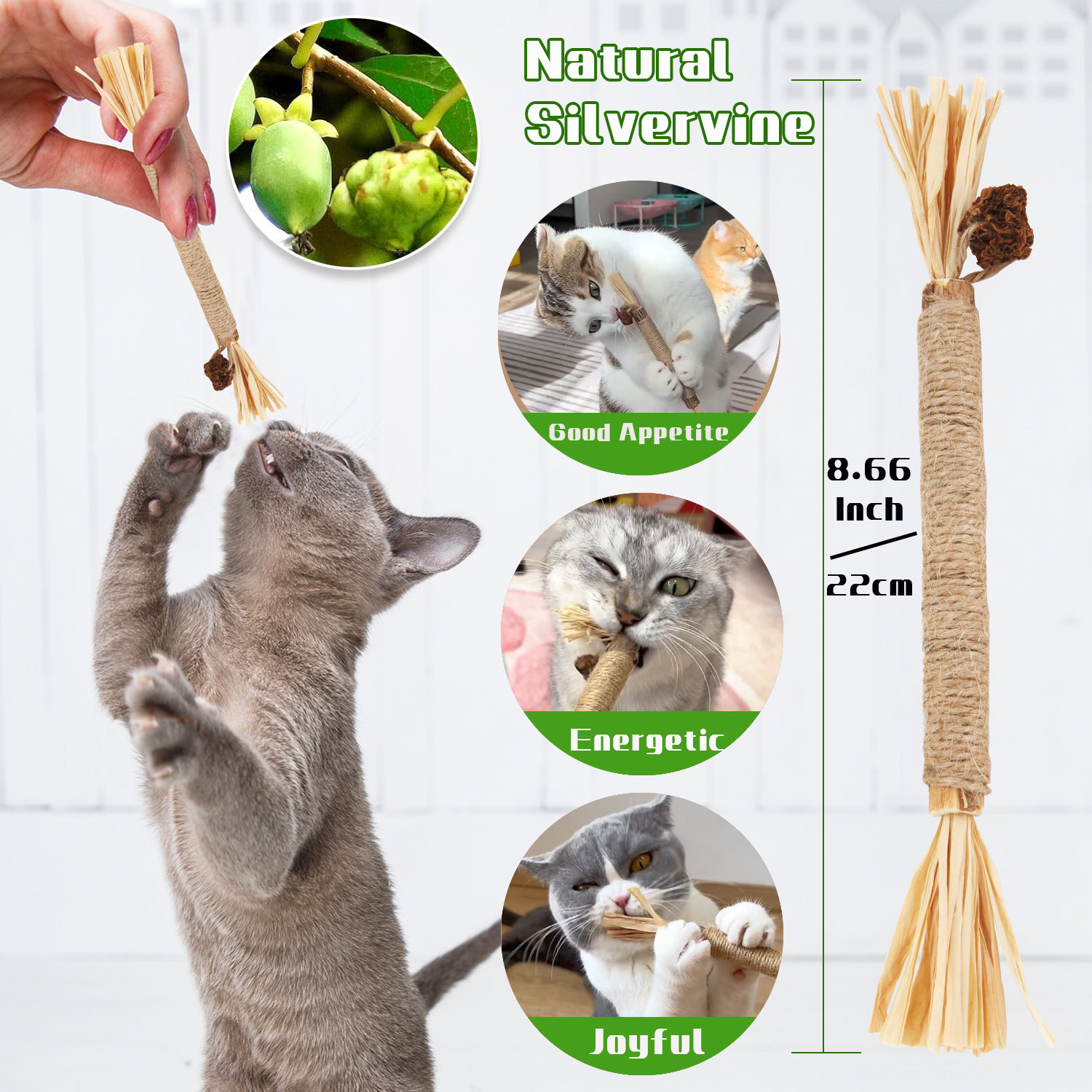 Natural Silvervine

Good Appetite

Energetic

Joyful

8.66 Inch

22cm