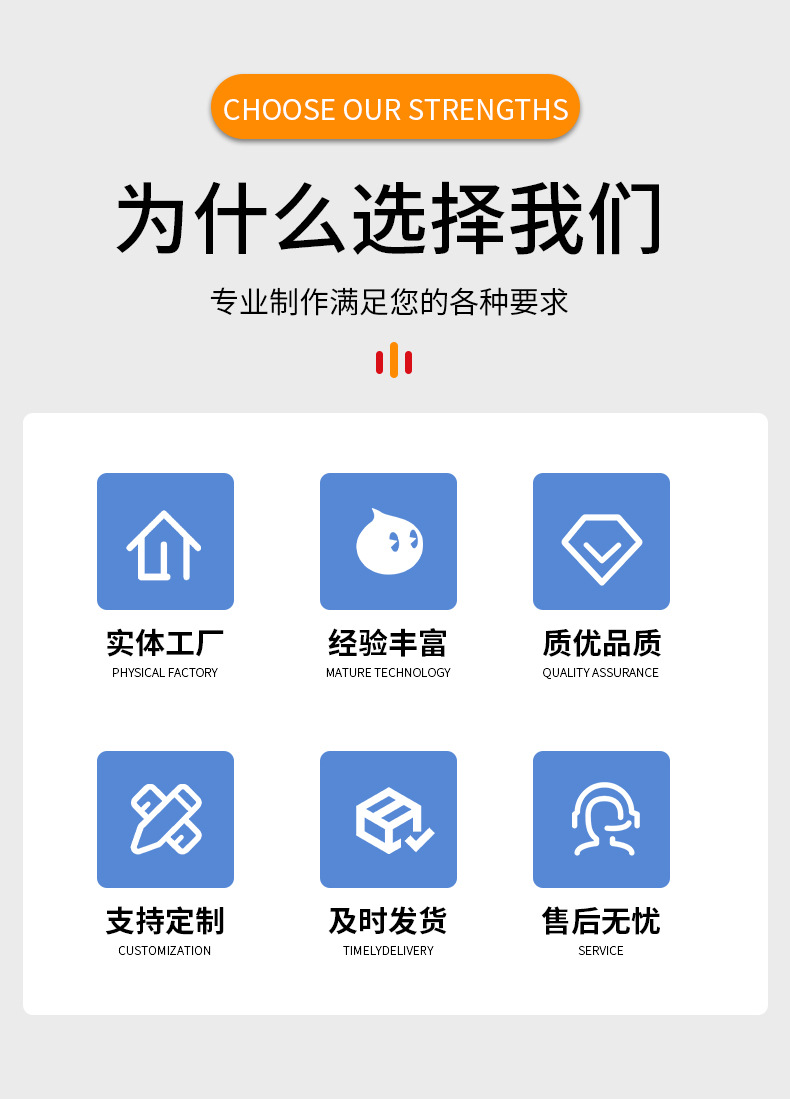 CHOOSE OUR STRENGTHS

为什么选择我们

专业制作满足您的各种要求

实体工厂
PHYSICAL FACTORY

经验丰富
MATURE TECHNOLOGY

质优品质
QUALITY ASSURANCE

支持定制
CUSTOMIZATION

及时发货
TIMELYDELIVERY

售后无忧
SERVICE