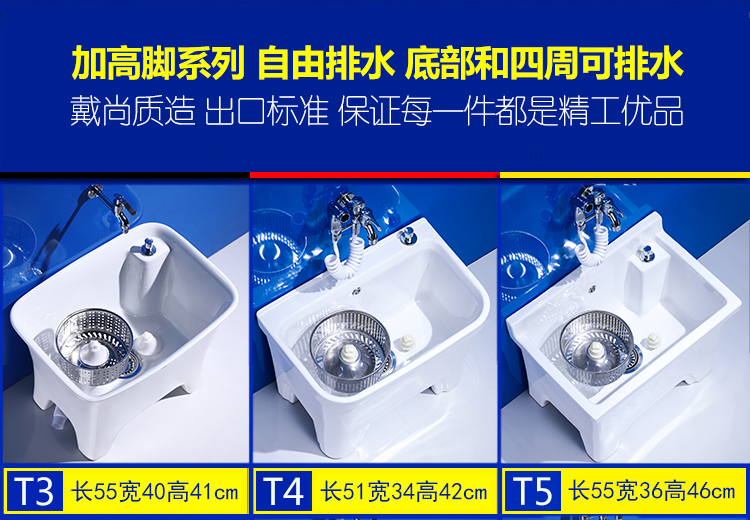 加高脚系列 自由排水 底部和四周可排水
戴尚质造 出口标准 保证每一件都是精工优品

T3 长55宽40高41cm

T4 长51宽34高42cm

T5 长55宽36高46cm