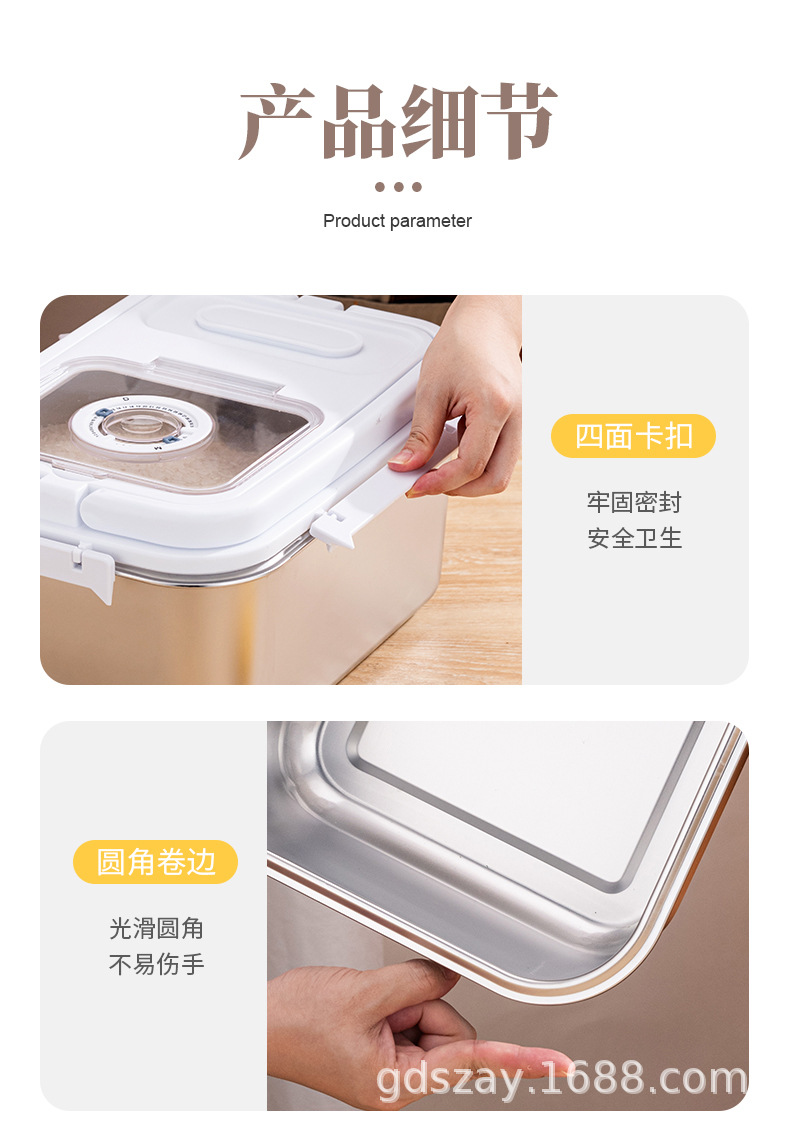 产品细节

Product parameter

四面卡扣

牢固密封
安全卫生

圆角卷边

光滑圆角
不易伤手

gdszay.1688.com