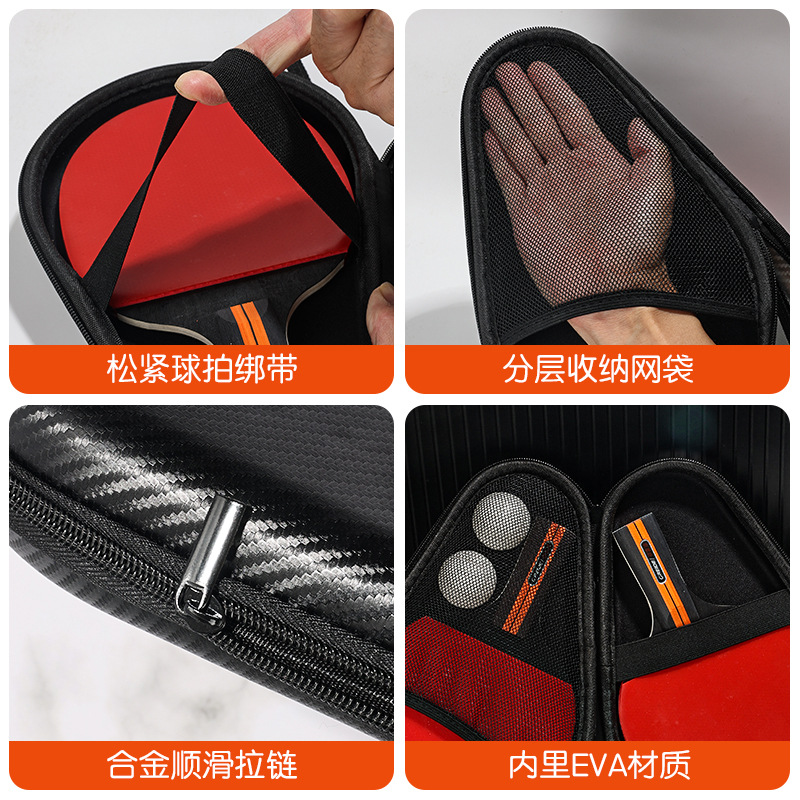 松紧球拍绑带

分层收纳网袋

合金顺滑拉链

内里EVA材质