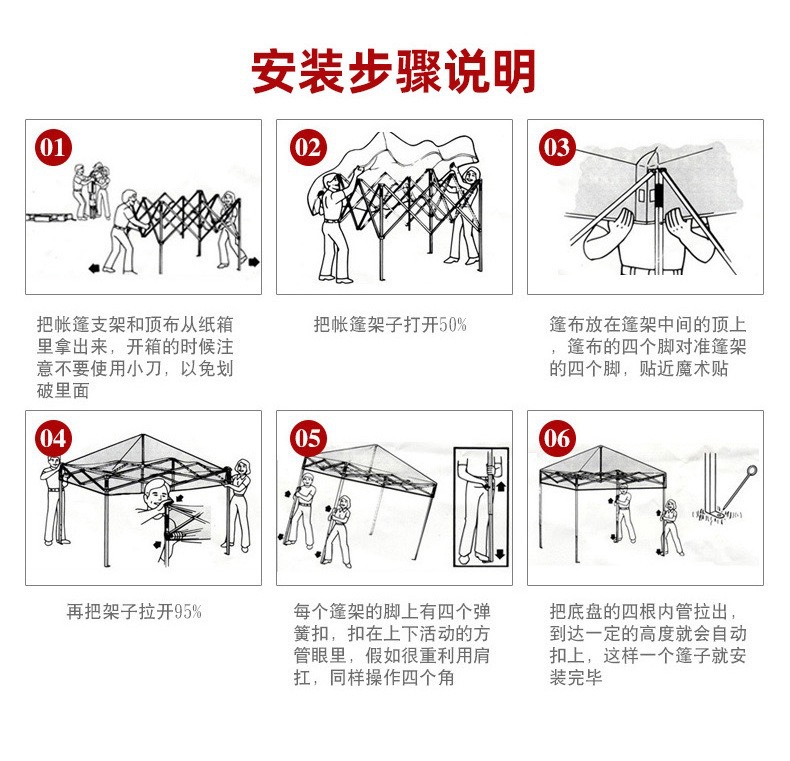 安装步骤说明

01

把帐篷支架和顶布从纸箱里拿出来，开箱的时候注意不要使用小刀，以免划破里面

02

把帐篷架子打开50%

03

篷布放在篷架中间的顶上，篷布的四个脚对准篷架的四个脚，贴近魔术贴

04

再把架子拉开95%

05

每个篷架的脚上有四个弹簧扣，扣在上下活动的方管眼里，假如很重利用肩扛，同样操作四个角

06

把底盘的四根内管拉出，到达一定的高度就会自动扣上，这样一个篷子就安装完毕