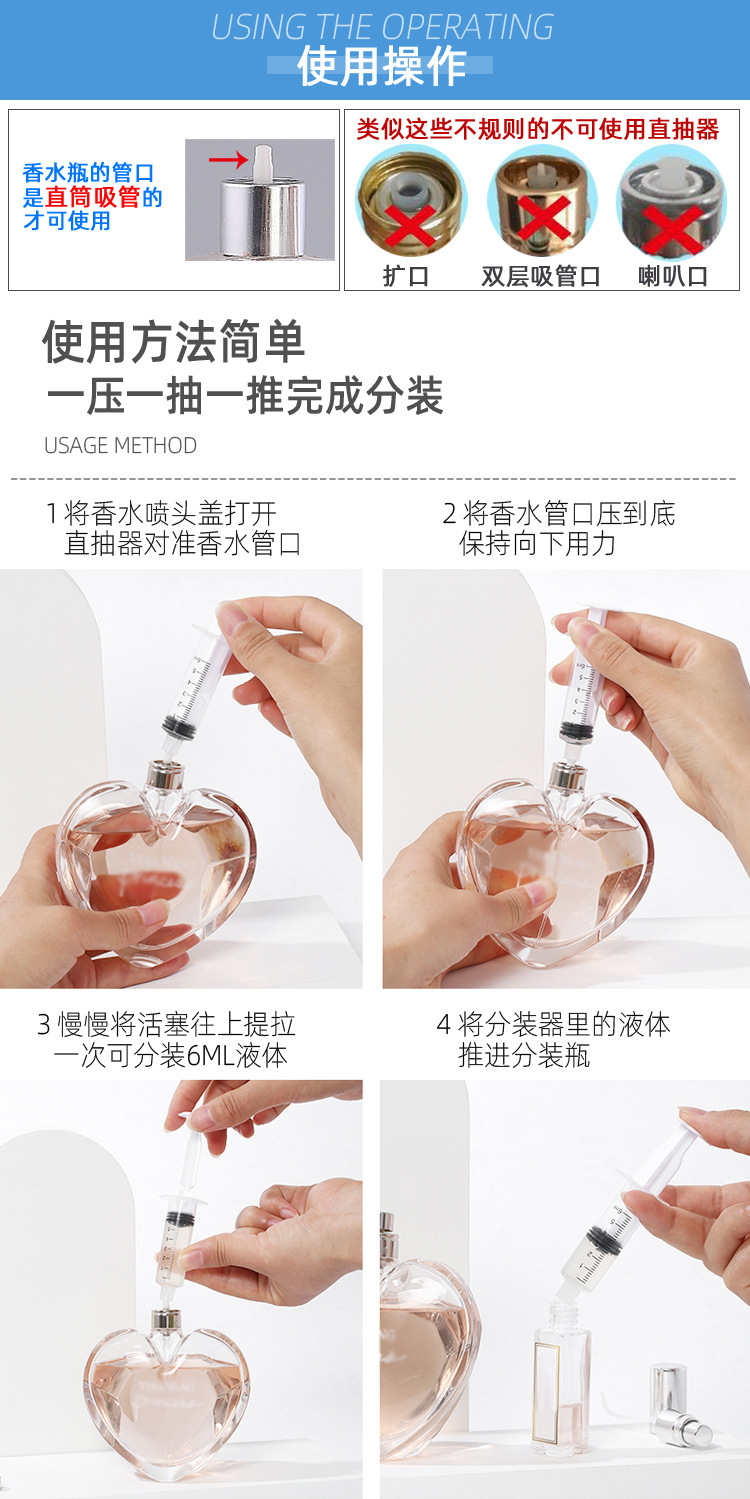 USING THE OPERATING
使用操作

香水瓶的管口是直筒吸管的才可使用

类似这些不规则的不可使用直抽器

扩口

双层吸管口

喇叭口

使用方法简单
一压一抽一推完成分装

USAGE METHOD

1 将香水喷头盖打开
直抽器对准香水管口

2 将香水管口压到底
保持向下用力

3 慢慢将活塞往上提拉
一次可分装6ML液体

4 将分装器里的液体
推进分装瓶