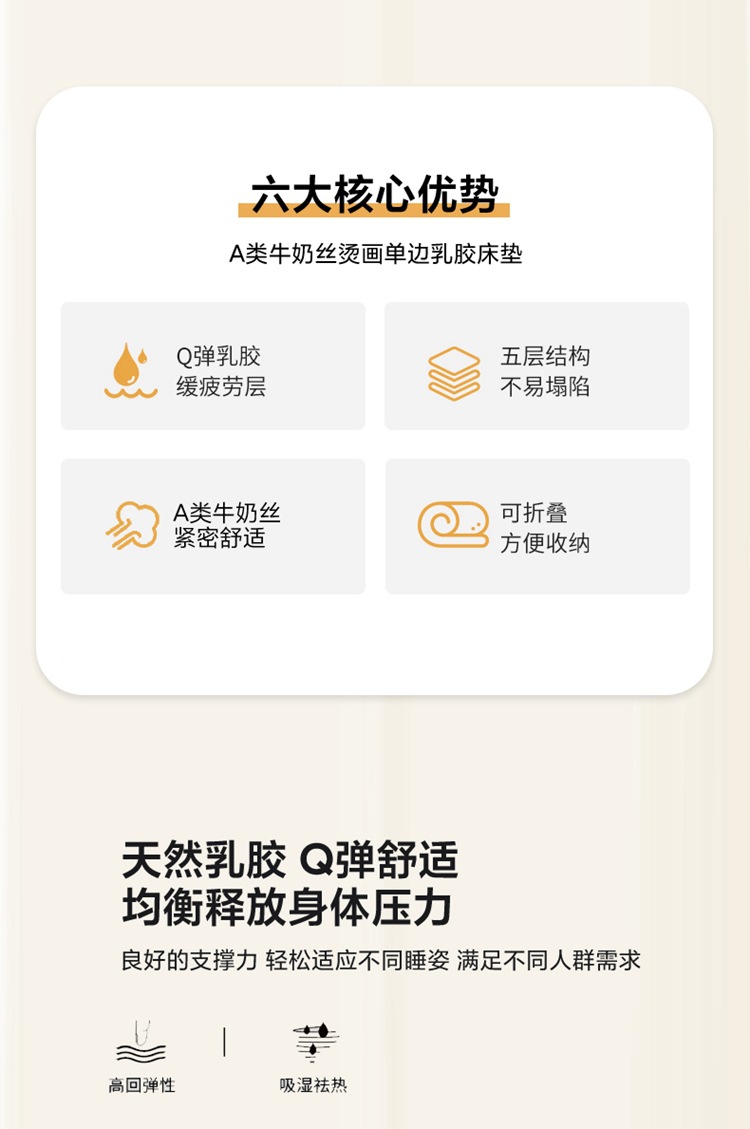 六大核心优势

A类牛奶丝烫画单边乳胶床垫

Q弹乳胶
缓疲劳层

五层结构
不易塌陷

A类牛奶丝
紧密舒适

可折叠
方便收纳

天然乳胶 Q弹舒适
均衡释放身体压力

良好的支撑力 轻松适应不同睡姿 满足不同人群需求

高回弹性

吸湿祛热