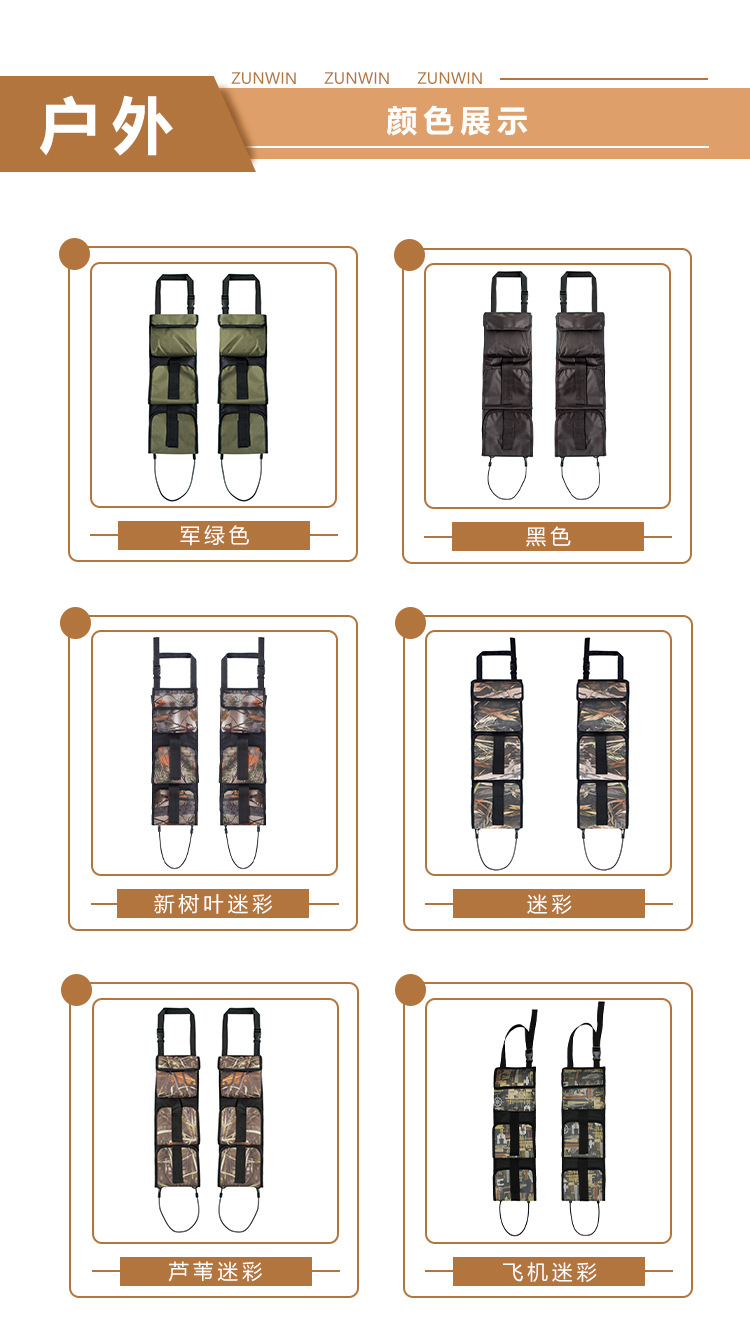 ZUNWIN ZUNWIN ZUNWIN

户外

颜色展示

军绿色

黑色

新树叶迷彩

迷彩

芦苇迷彩

飞机迷彩