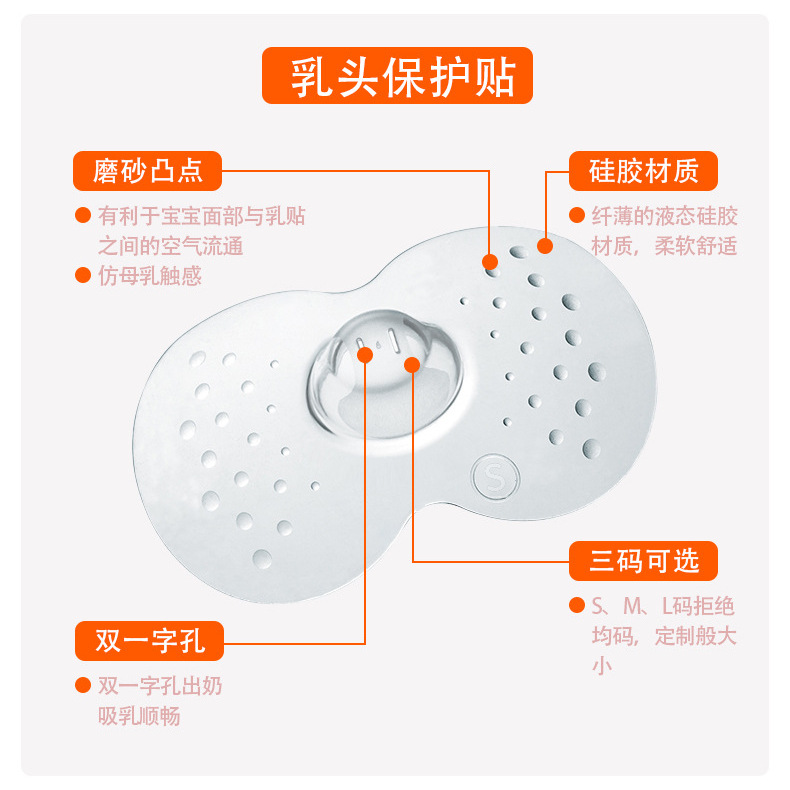 乳头保护贴

磨砂凸点

有利于宝宝面部与乳贴之间的空气流通

仿母乳触感

硅胶材质

纤薄的液态硅胶材质，柔软舒适

S

三码可选

S、M、L码拒绝均码，定制般大小

双一字孔

双一字孔出奶吸乳顺畅