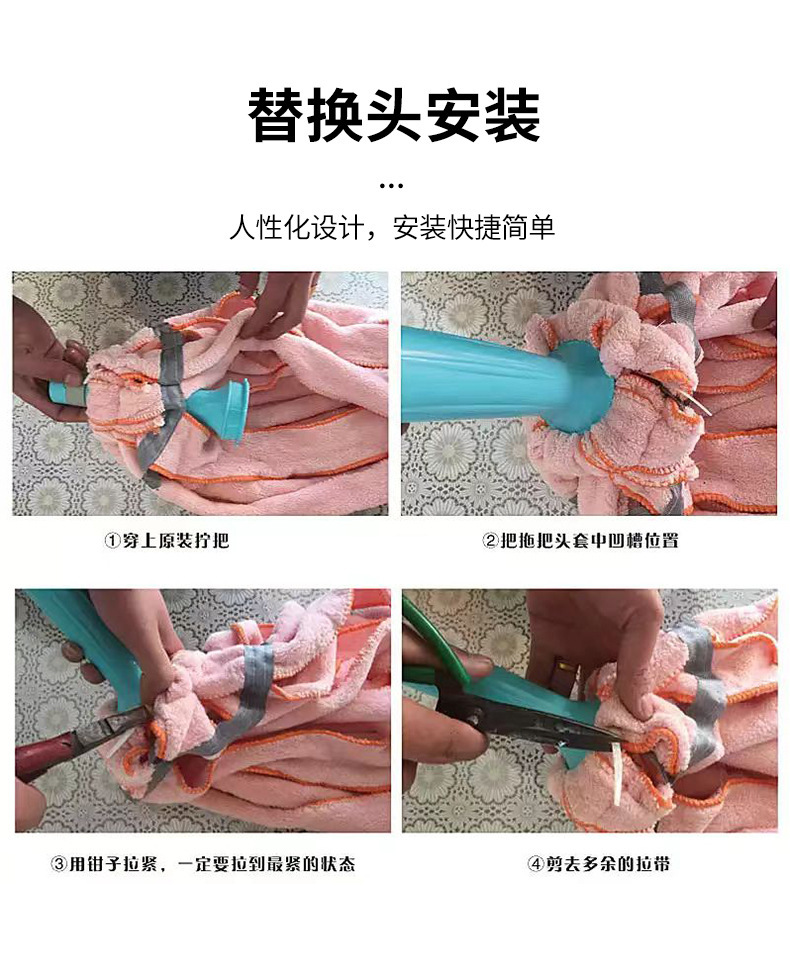 替换头安装

...

人性化设计，安装快捷简单

①穿上原装拧把

②把拖把头套中凹槽位置

③用钳子拉紧，一定要拉到最紧的状态

④剪去多余的拉带