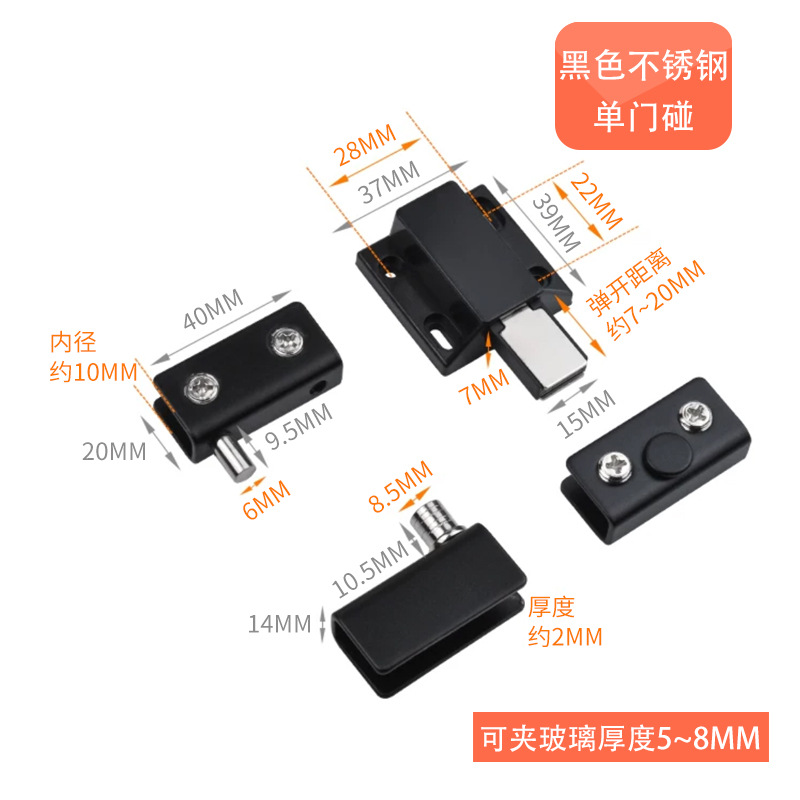 黑色不锈钢
单门碰

28MM
37MM
22MM
39MM
弹开距离
约7~20MM
7MM
15MM

40MM
内径
约10MM
20MM
9.5MM
6MM

8.5MM
10.5MM
14MM
厚度
约2MM

可夹玻璃厚度5~8MM