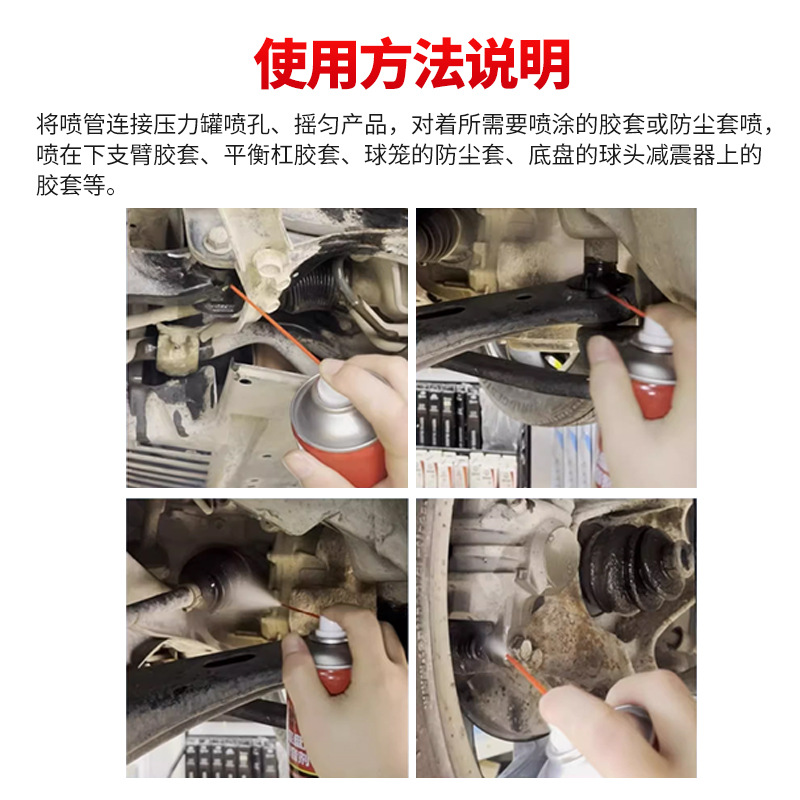 使用方法说明

将喷管连接压力罐喷孔、摇匀产品，对着所需要喷涂的胶套或防尘套喷，喷在下支臂胶套、平衡杠胶套、球笼的防尘套、底盘的球头减震器上的胶套等。