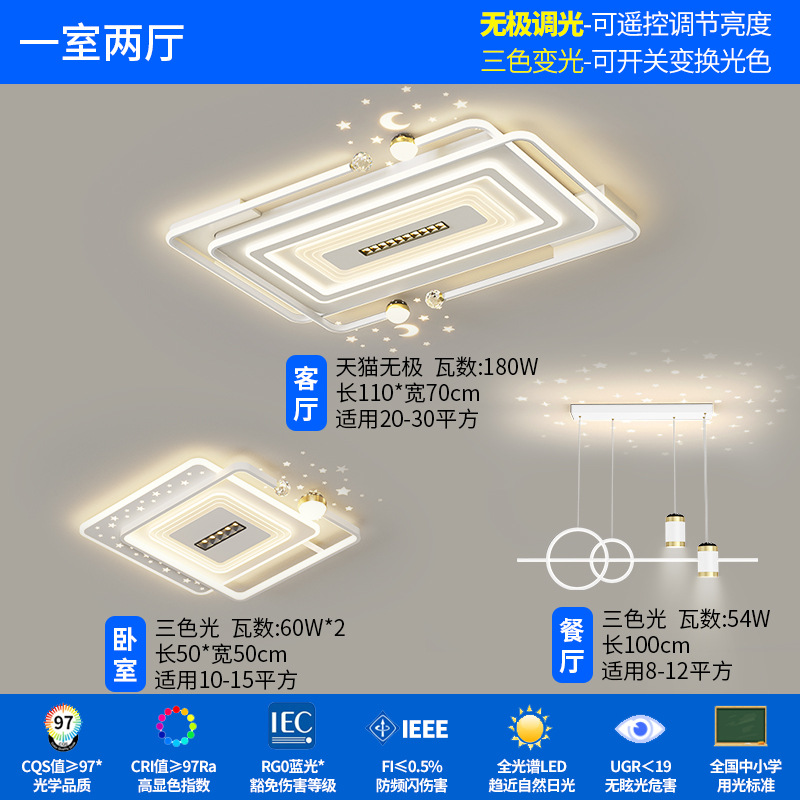 一室两厅

无极调光-可遥控调节亮度
三色变光-可开关变换光色

客厅
天猫无极 瓦数:180W
长110*宽70cm
适用20-30平方

卧室
三色光 瓦数:60W*2
长50*宽50cm
适用10-15平方

餐厅
三色光 瓦数:54W
长100cm
适用8-12平方

97
CQS值≥97*
光学品质

CRI值≥97Ra
高显色指数

IEC
RG0蓝光*
豁免伤害等级

IEEE
FI≤0.5%
防频闪伤害

全光谱LED
趋近自然日光

UGR<19
无眩光危害

全国中小学
用光标准