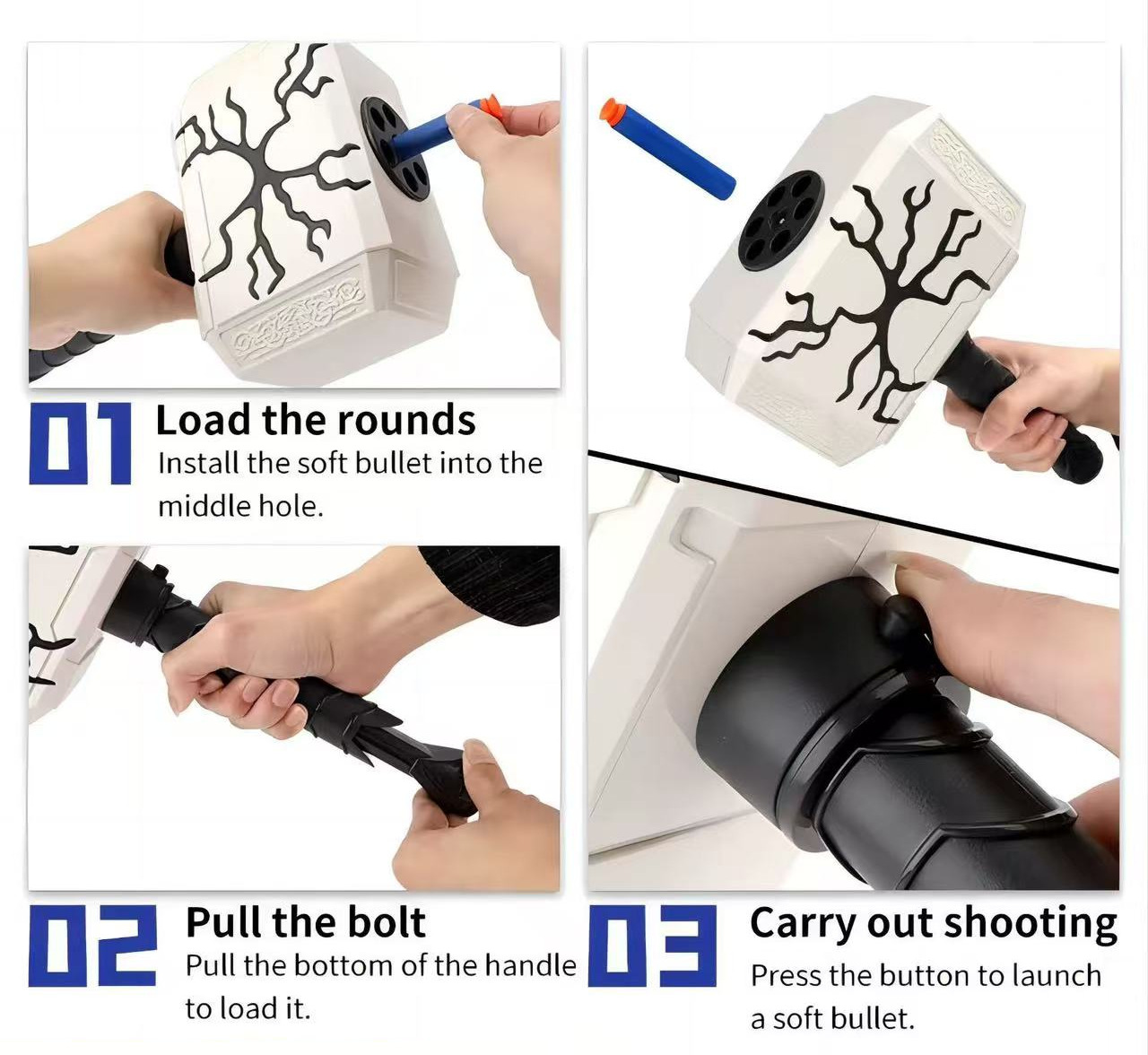 01 Load the rounds
Install the soft bullet into the middle hole.

02 Pull the bolt
Pull the bottom of the handle to load it.

03 Carry out shooting
Press the button to launch a soft bullet.