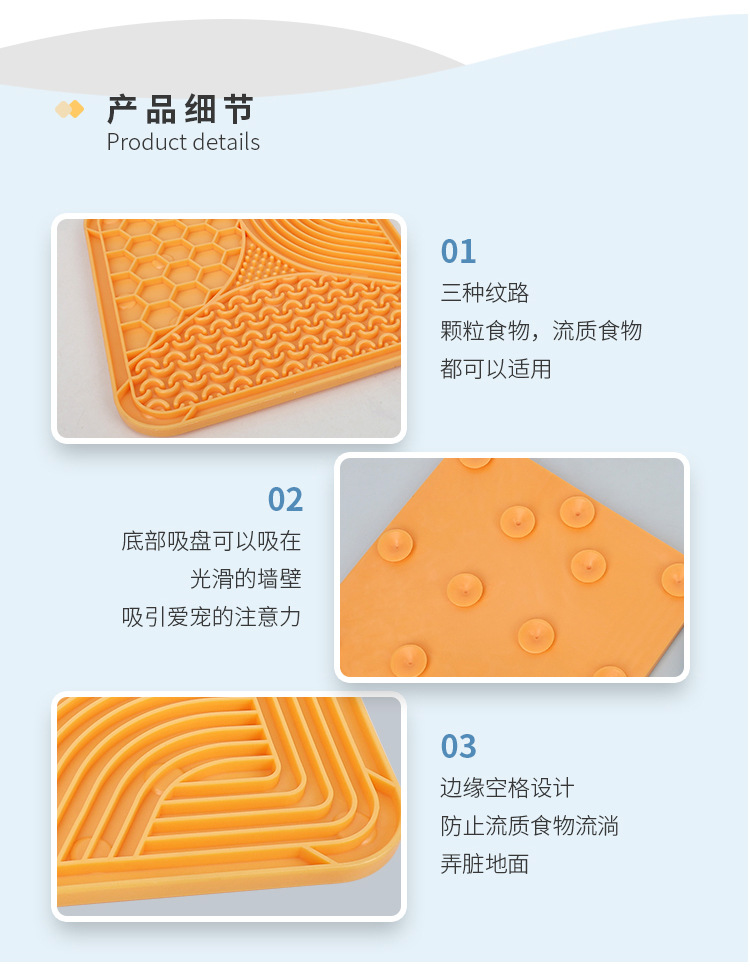 产品细节
Product details

01
三种纹路
颗粒食物，流质食物
都可以适用

02
底部吸盘可以吸在
光滑的墙壁
吸引爱宠的注意力

03
边缘空格设计
防止流质食物流淌
弄脏地面