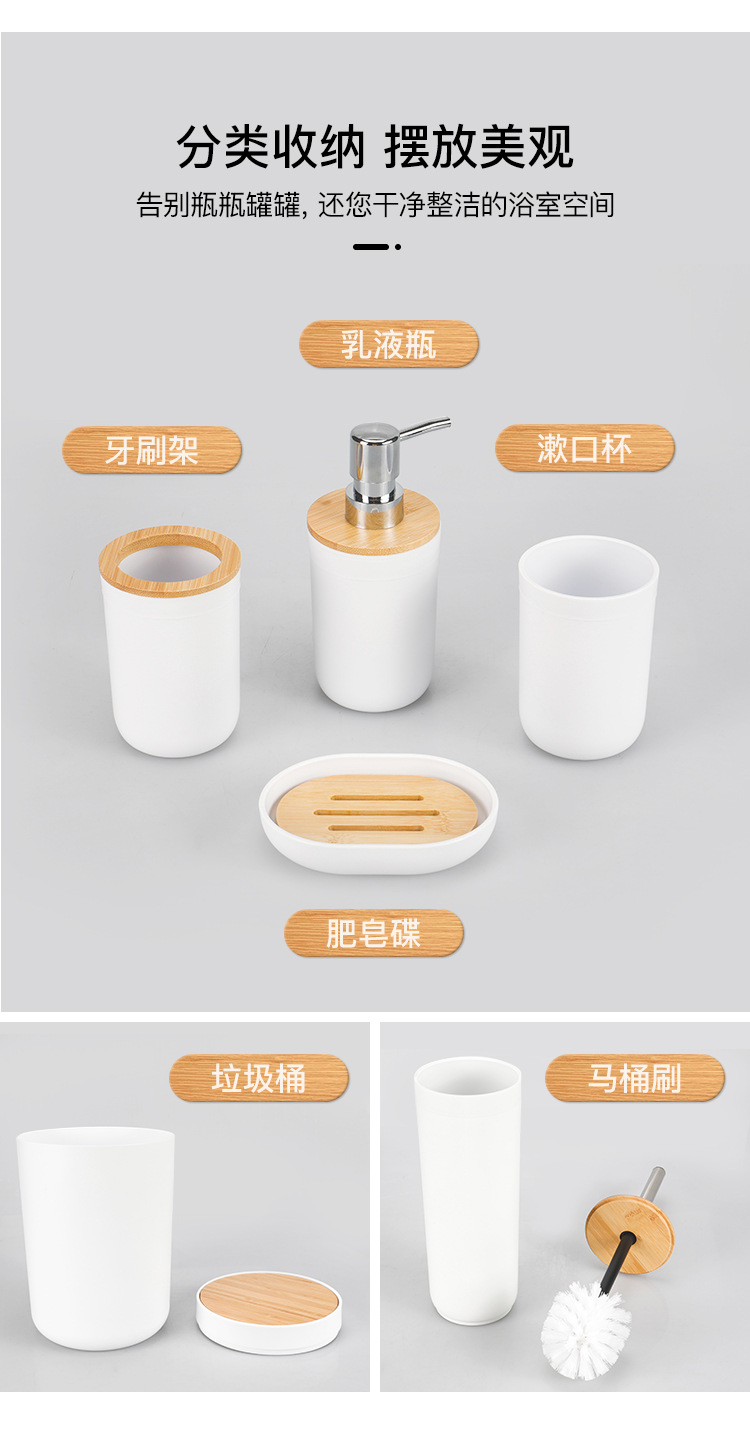 分类收纳 摆放美观

告别瓶瓶罐罐，还您干净整洁的浴室空间

乳液瓶

牙刷架

漱口杯

肥皂碟

垃圾桶

马桶刷