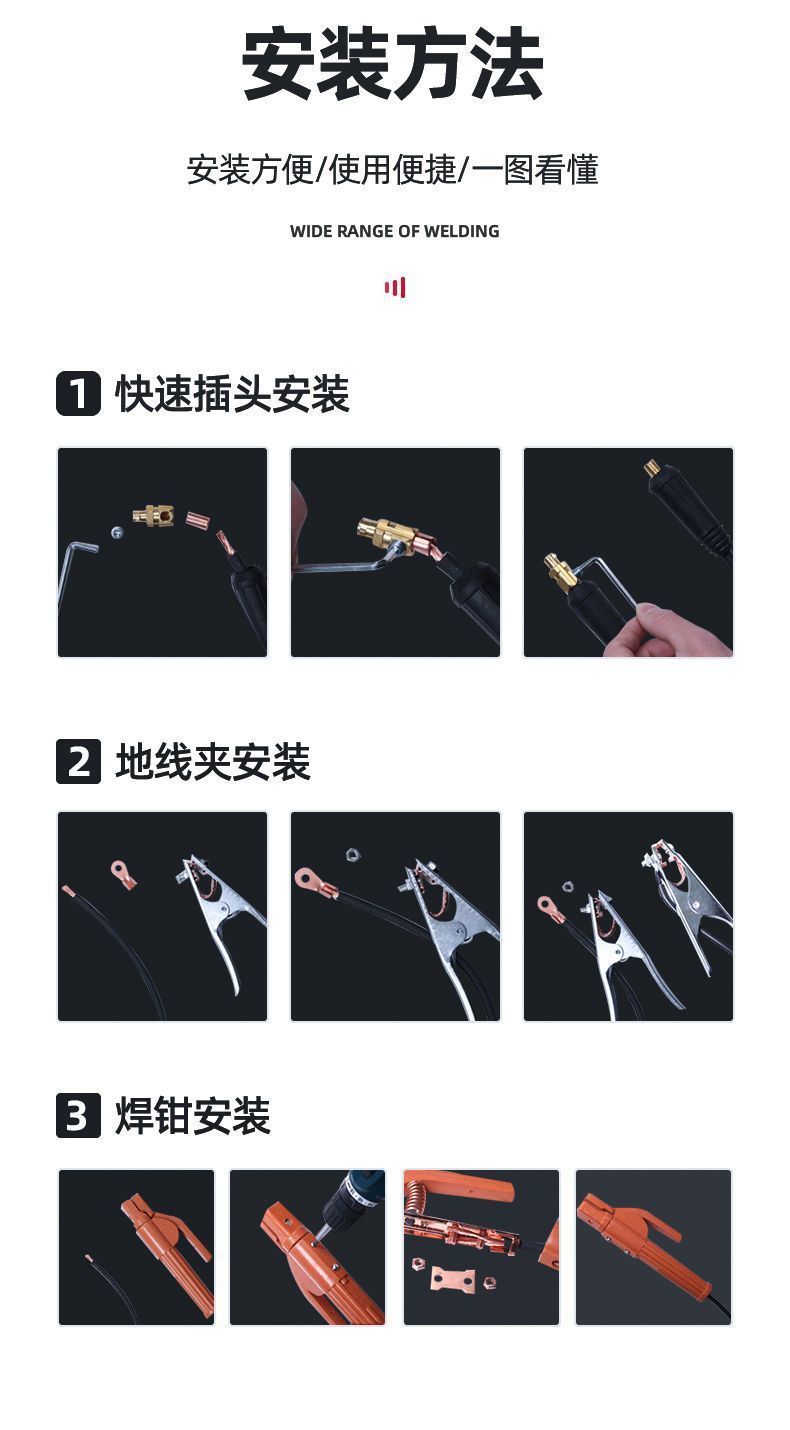 安装方法

安装方便/使用便捷/一图看懂

WIDE RANGE OF WELDING

1 快速插头安装

2 地线夹安装

3 焊钳安装