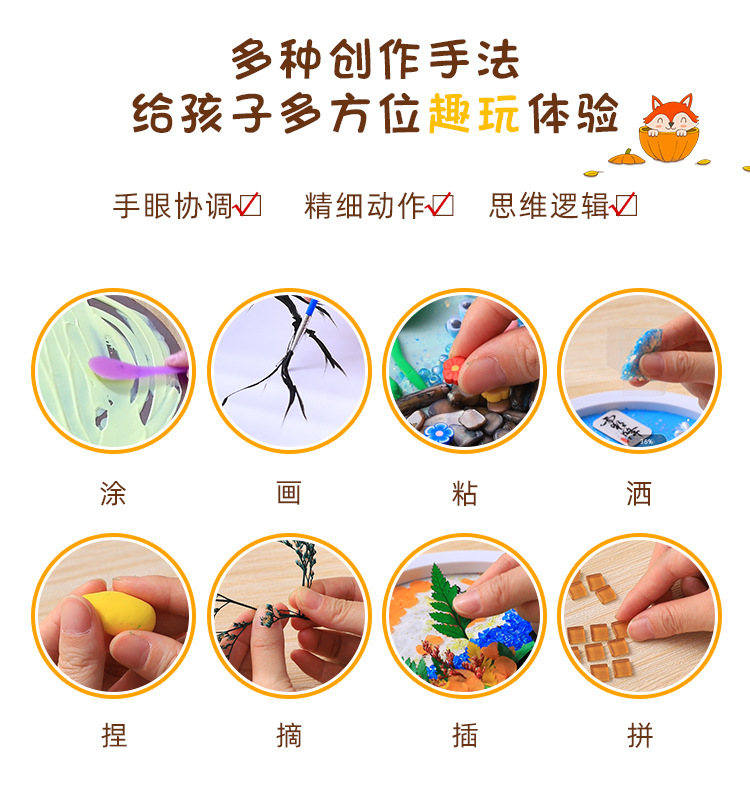 多种创作手法
给孩子多方位趣玩体验

手眼协调☑ 精细动作☑ 思维逻辑☑

涂

画

粘

洒

捏

摘

插

拼