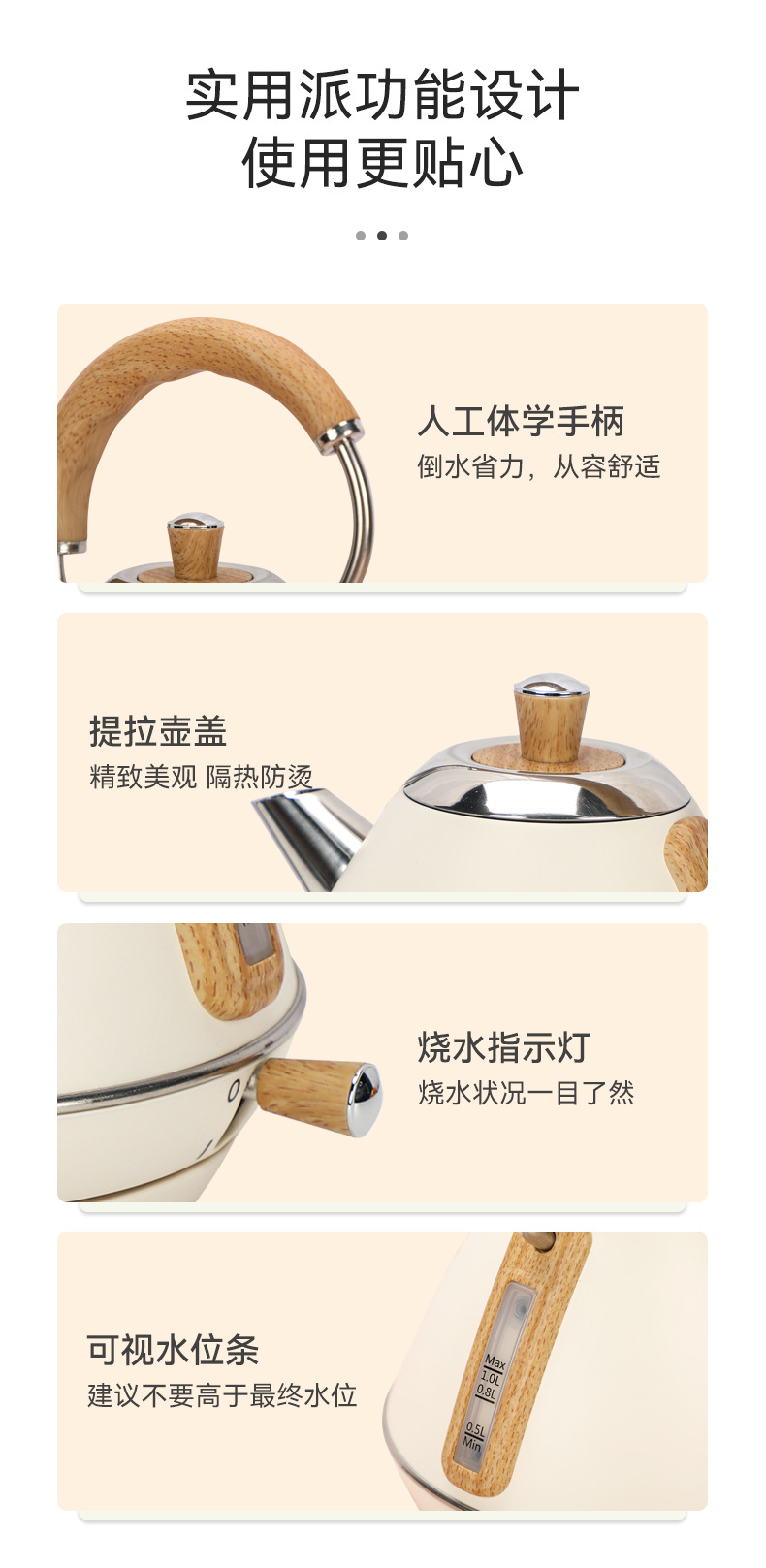 实用派功能设计
使用更贴心

人工体学手柄
倒水省力，从容舒适

提拉壶盖
精致美观 隔热防烫

烧水指示灯
烧水状况一目了然

可视水位条
建议不要高于最终水位

Max
1.0L
0.8L
0.5L
Min