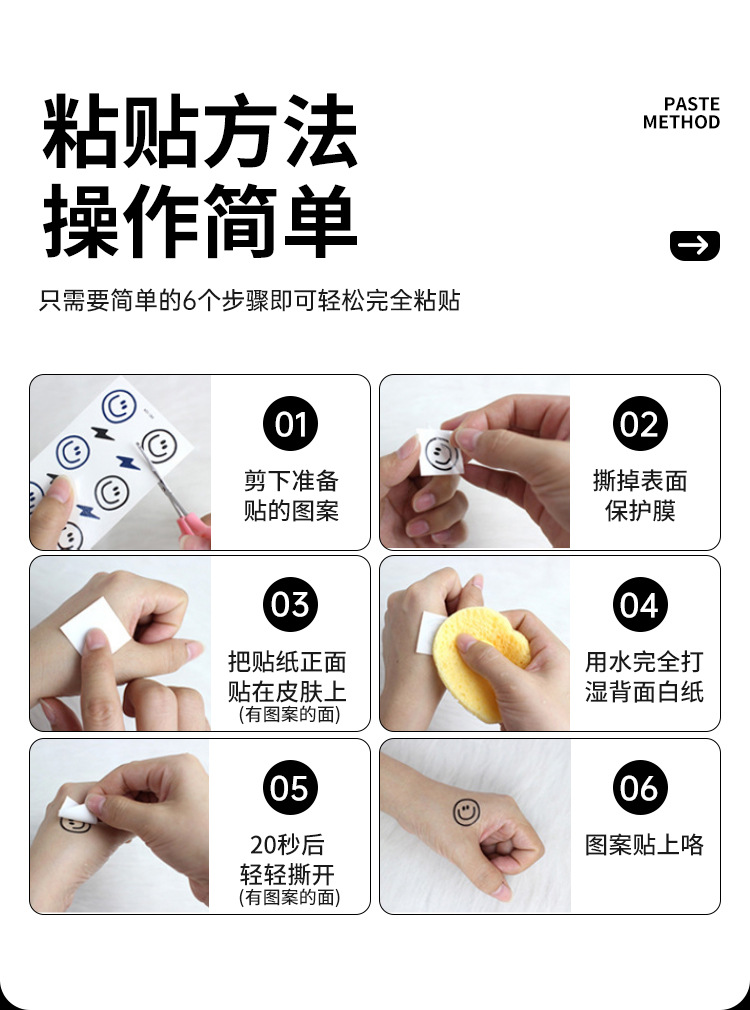 粘贴方法
操作简单

PASTE
METHOD

只需要简单的6个步骤即可轻松完全粘贴

01
剪下准备贴的图案

02
撕掉表面保护膜

03
把贴纸正面贴在皮肤上
(有图案的面)

04
用水完全打湿背面白纸

05
20秒后轻轻撕开
(有图案的面)

06
图案贴上咯