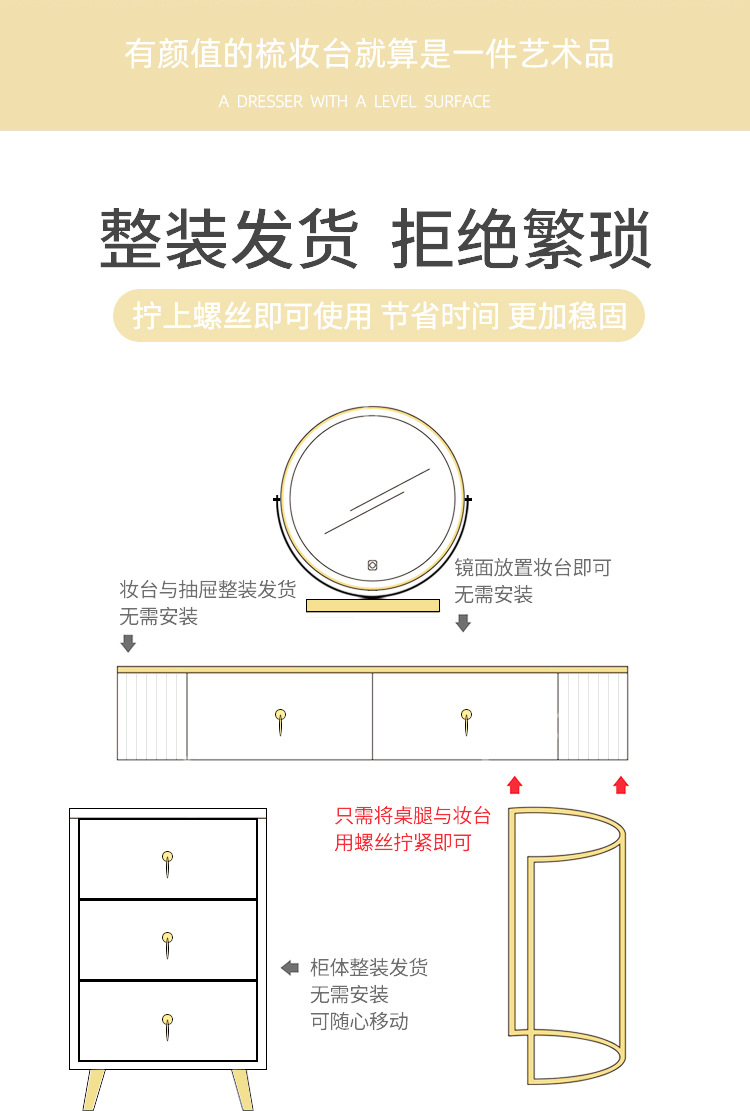 有颜值的梳妆台就算是一件艺术品

A DRESSER WITH A LEVEL SURFACE

整装发货 拒绝繁琐

拧上螺丝即可使用 节省时间 更加稳固

妆台与抽屉整装发货
无需安装

镜面放置妆台即可
无需安装

只需将桌腿与妆台
用螺丝拧紧即可

柜体整装发货
无需安装
可随心移动