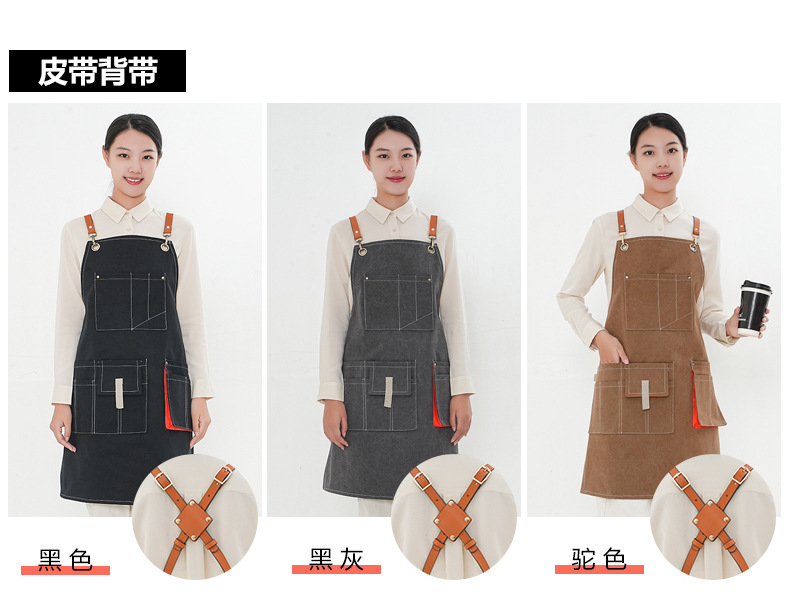 皮带背带

黑色

黑灰

驼色