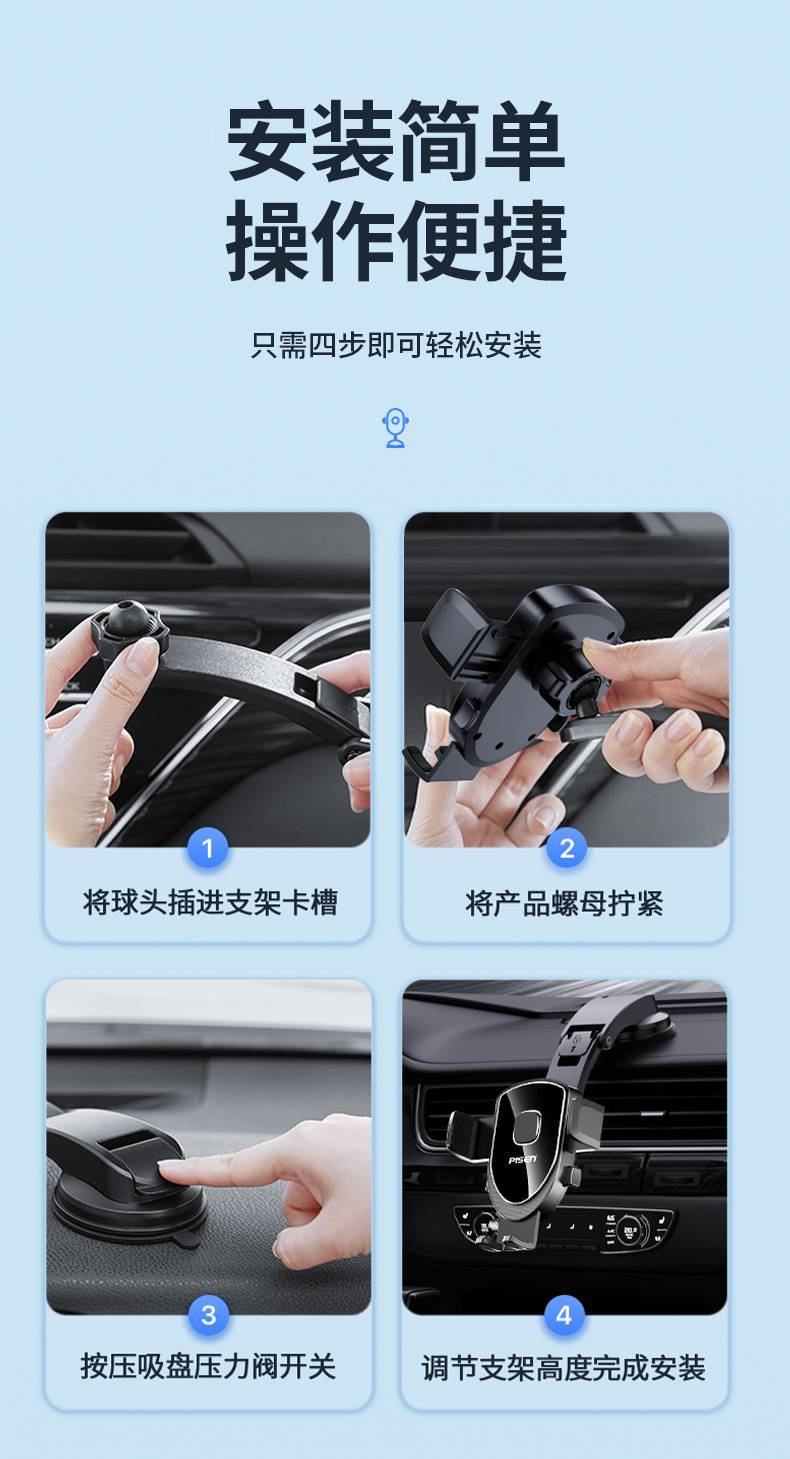 安装简单
操作便捷

只需四步即可轻松安装

1
将球头插进支架卡槽

2
将产品螺母拧紧

3
按压吸盘压力阀开关

PISEN

4
调节支架高度完成安装