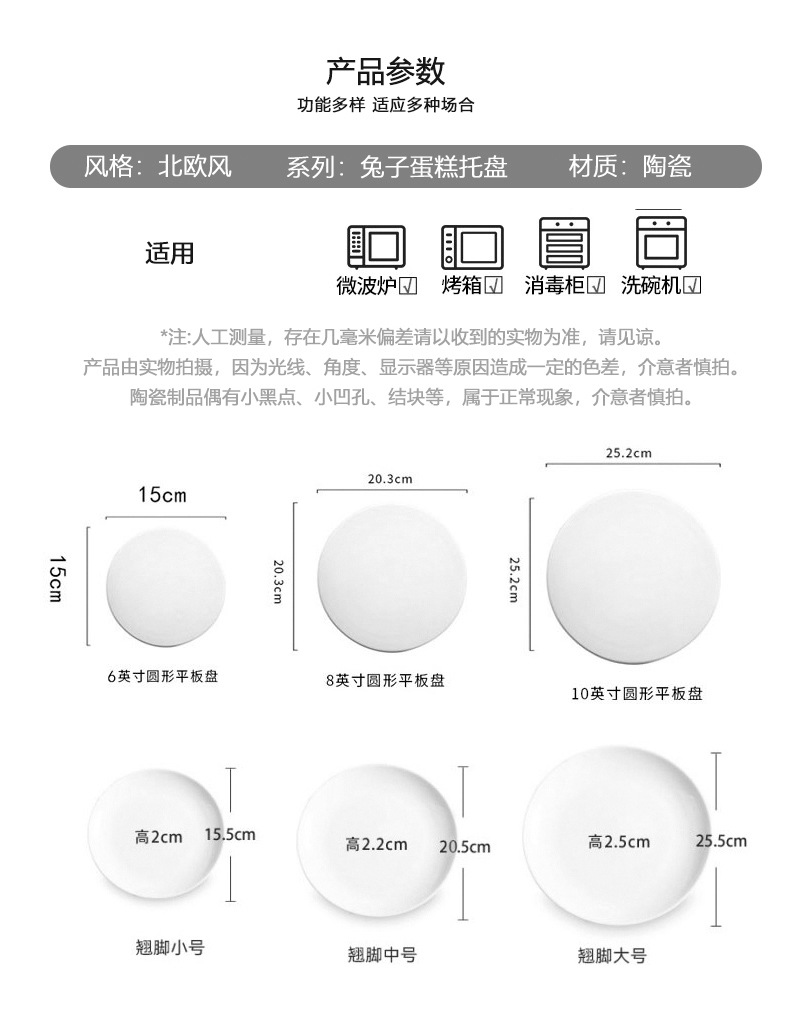 产品参数
功能多样 适应多种场合

风格：北欧风　系列：兔子蛋糕托盘　材质：陶瓷

适用

微波炉☑ 烤箱☑ 消毒柜☑ 洗碗机☑

*注:人工测量，存在几毫米偏差请以收到的实物为准，请见谅。
产品由实物拍摄，因为光线、角度、显示器等原因造成一定的色差，介意者慎拍。
陶瓷制品偶有小黑点、小凹孔、结块等，属于正常现象，介意者慎拍。

15cm
15cm
6英寸圆形平板盘

20.3cm
20.3cm
8英寸圆形平板盘

25.2cm
25.2cm
10英寸圆形平板盘

高2cm 15.5cm
翘脚小号

高2.2cm 20.5cm
翘脚中号

高2.5cm 25.5cm
翘脚大号