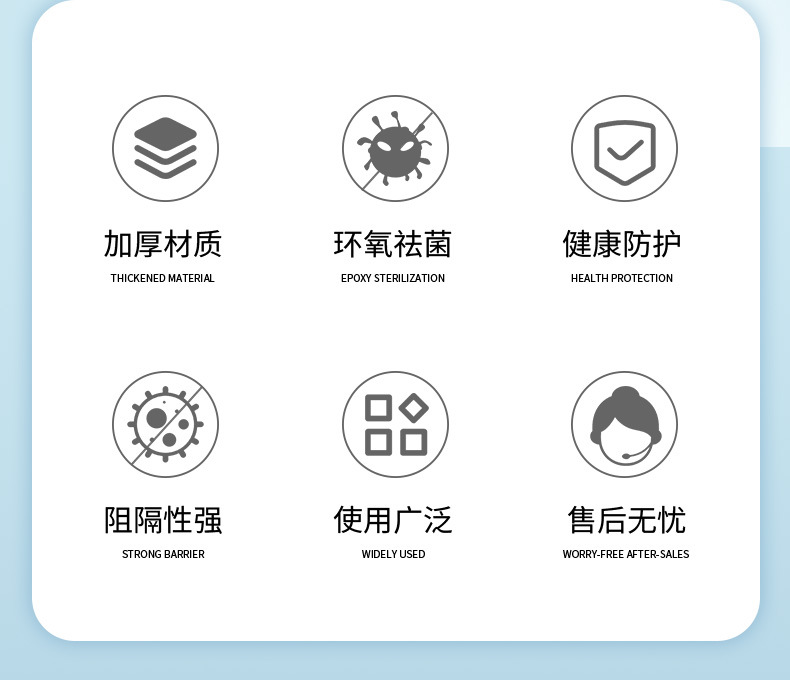 加厚材质
THICKENED MATERIAL

环氧祛菌
EPOXY STERILIZATION

健康防护
HEALTH PROTECTION

阻隔性强
STRONG BARRIER

使用广泛
WIDELY USED

售后无忧
WORRY-FREE AFTER-SALES