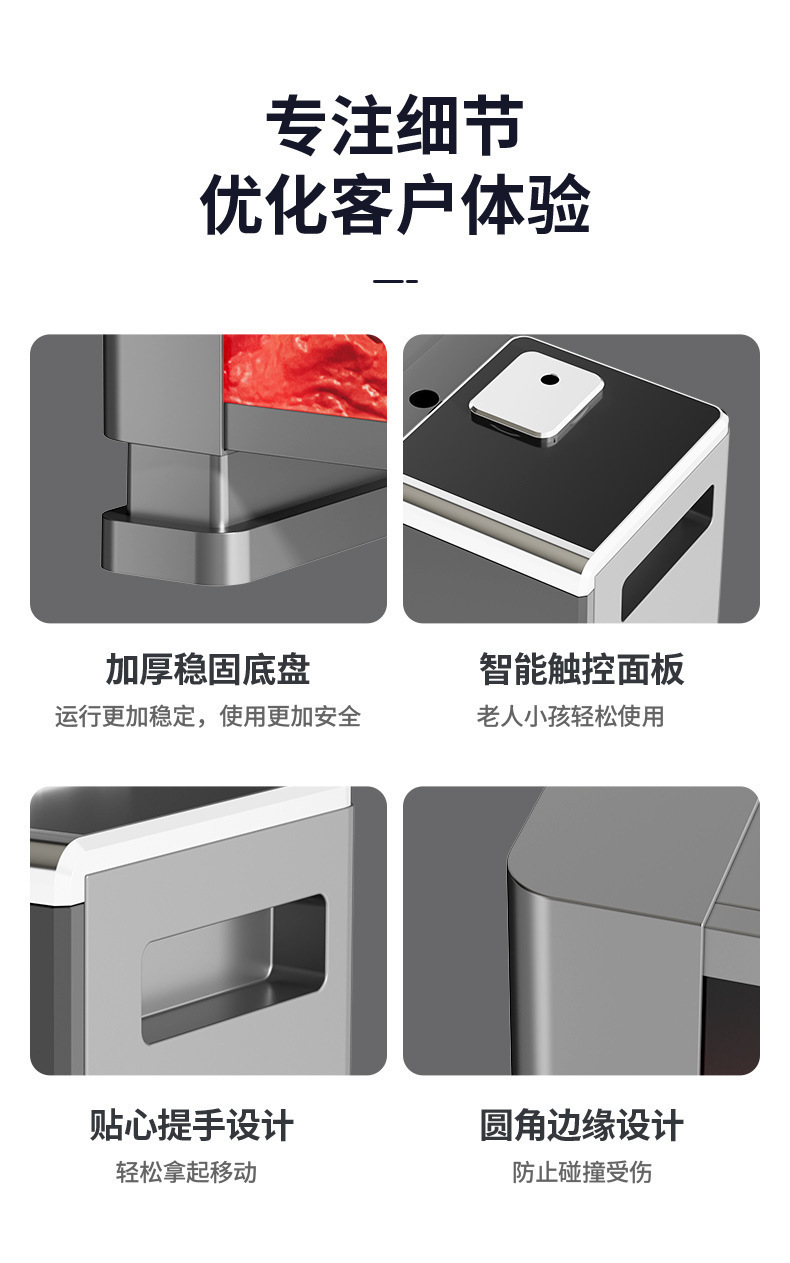 专注细节
优化客户体验

加厚稳固底盘
运行更加稳定，使用更加安全

智能触控面板
老人小孩轻松使用

贴心提手设计
轻松拿起移动

圆角边缘设计
防止碰撞受伤