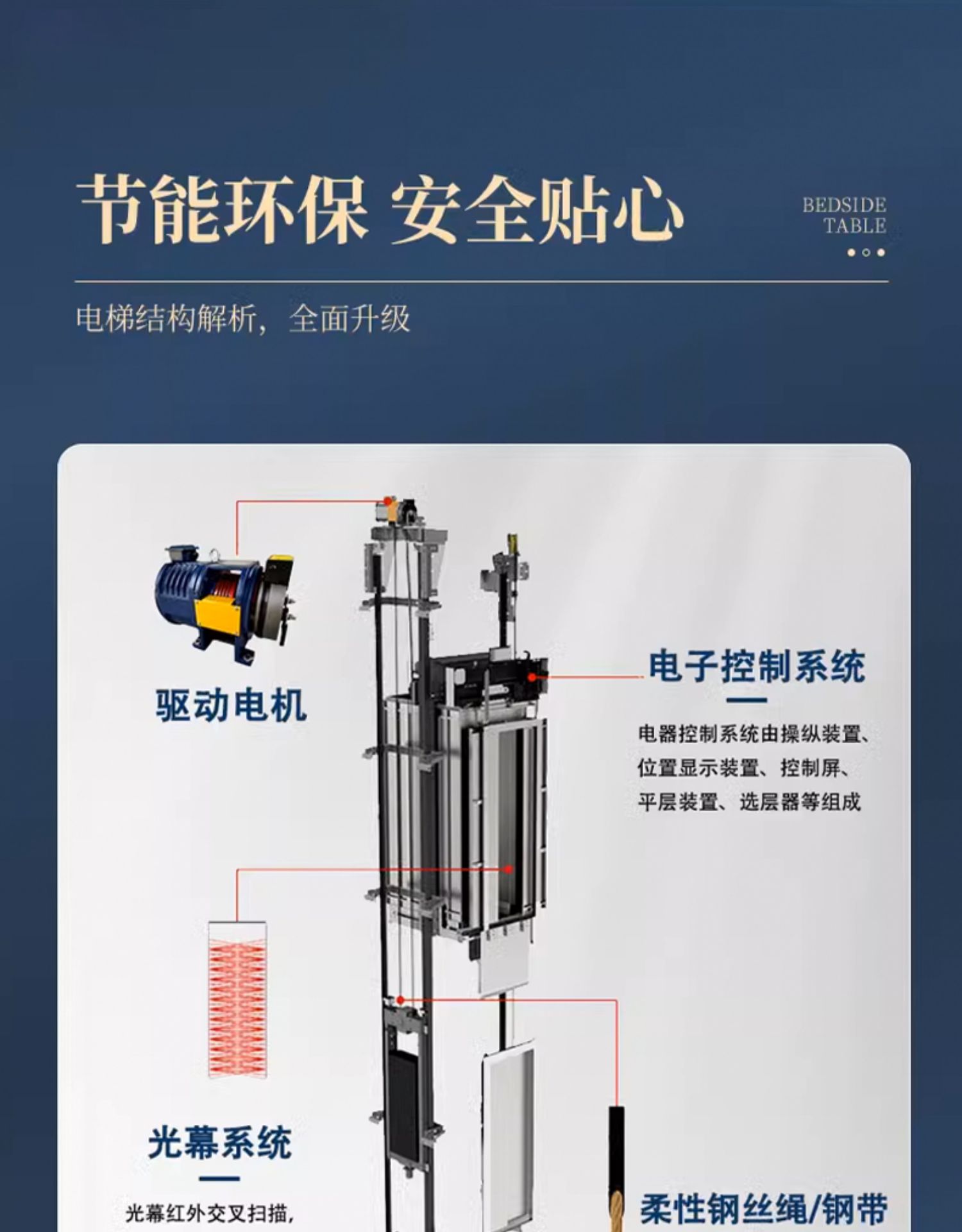 节能环保 安全贴心

BEDSIDE TABLE

电梯结构解析，全面升级

驱动电机

电子控制系统

电器控制系统由操纵装置、位置显示装置、控制屏、平层装置、选层器等组成

光幕系统

光幕红外交叉扫描，

柔性钢丝绳/钢带