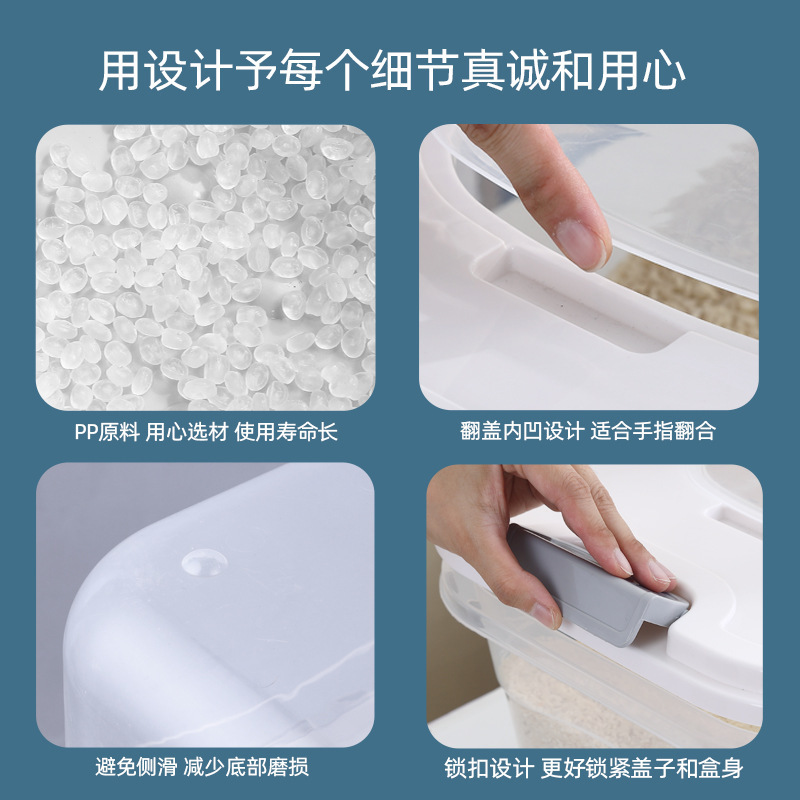 用设计予每个细节真诚和用心

PP原料 用心选材 使用寿命长

翻盖内凹设计 适合手指翻合

避免侧滑 减少底部磨损

锁扣设计 更好锁紧盖子和盒身