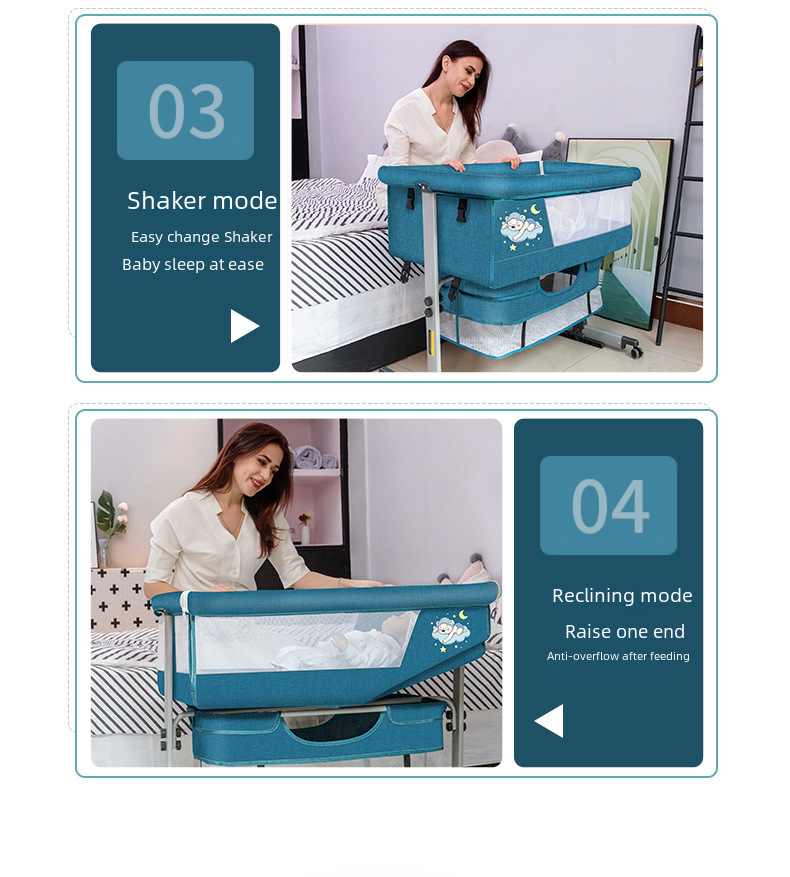 03

Shaker mode

Easy change Shaker

Baby sleep at ease

04

Reclining mode

Raise one end

Anti-overflow after feeding