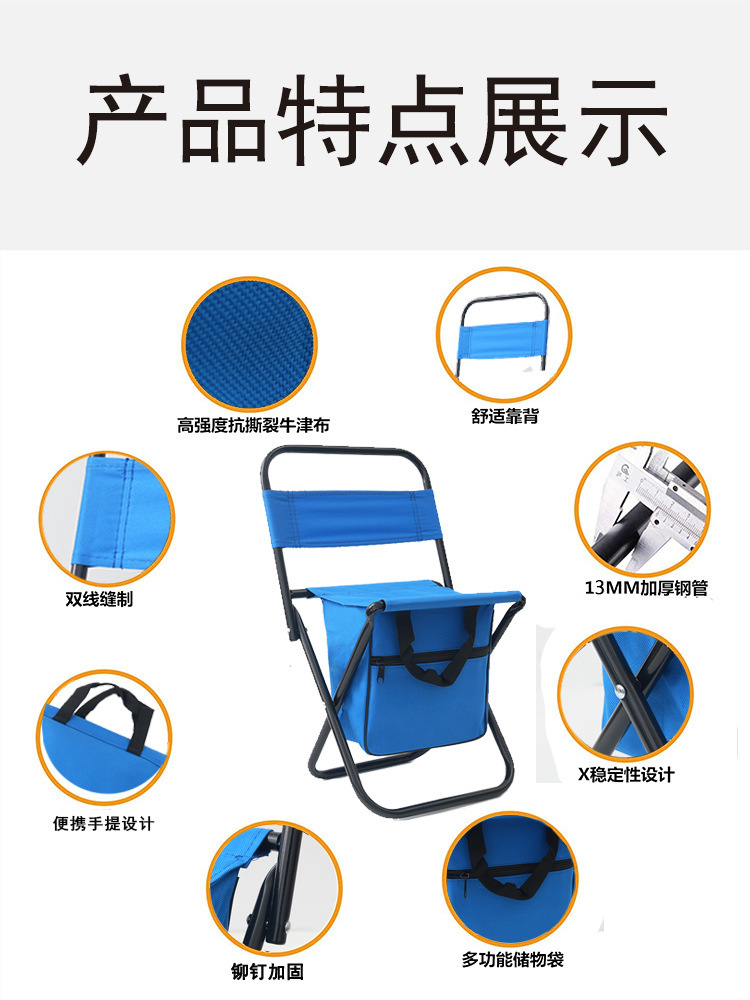 产品特点展示

高强度抗撕裂牛津布

舒适靠背

双线缝制

13MM加厚钢管

X稳定性设计

便携手提设计

铆钉加固

多功能储物袋